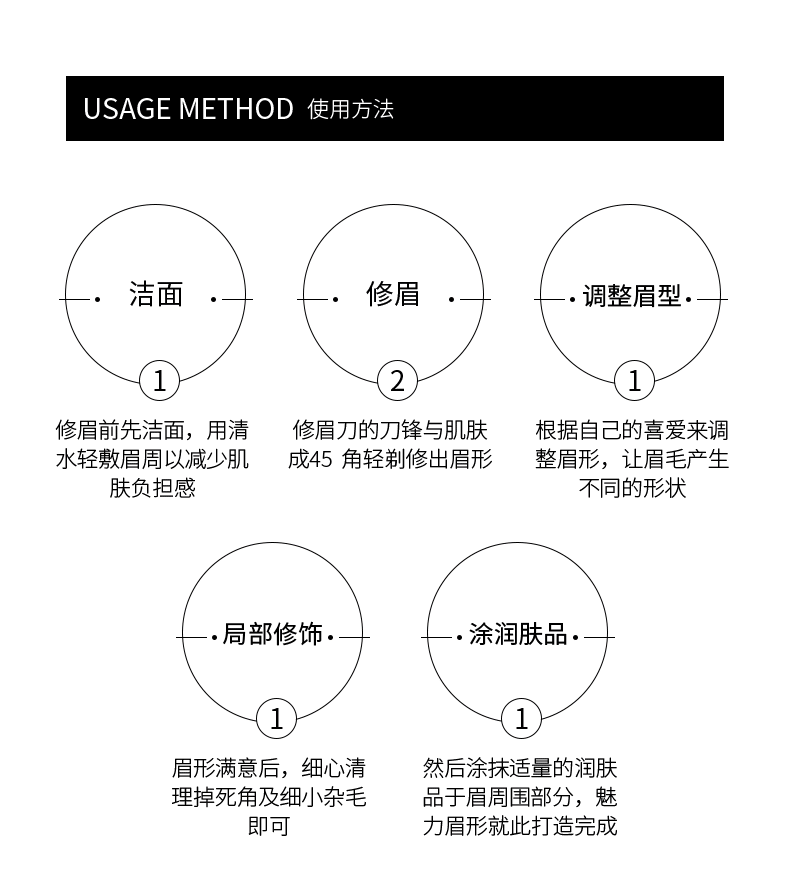 USAGE METHOD 使用方法

洁面

1

修眉前先洁面，用清水轻敷眉周以减少肌肤负担感

修眉

2

修眉刀的刀锋与肌肤成45 角轻剃修出眉形

调整眉型

1

根据自己的喜爱来调整眉形，让眉毛产生不同的形状

局部修饰

1

眉形满意后，细心清理掉死角及细小杂毛即可

涂润肤品

1

然后涂抹适量的润肤品于眉周围部分，魅力眉形就此打造完成