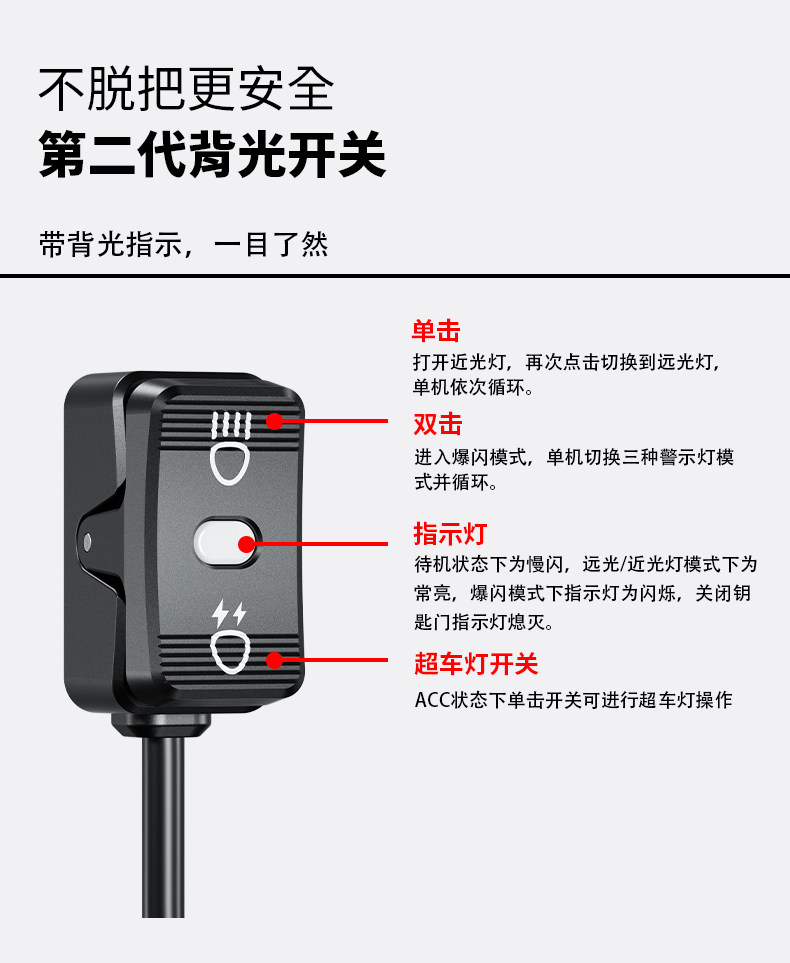 不脱把更安全

第二代背光开关

带背光指示，一目了然

单击

打开近光灯，再次点击切换到远光灯，单机依次循环。

双击

进入爆闪模式，单机切换三种警示灯模式并循环。

指示灯

待机状态下为慢闪，远光/近光灯模式下为常亮，爆闪模式下指示灯为闪烁，关闭钥匙门指示灯熄灭。

超车灯开关

ACC状态下单击开关可进行超车灯操作