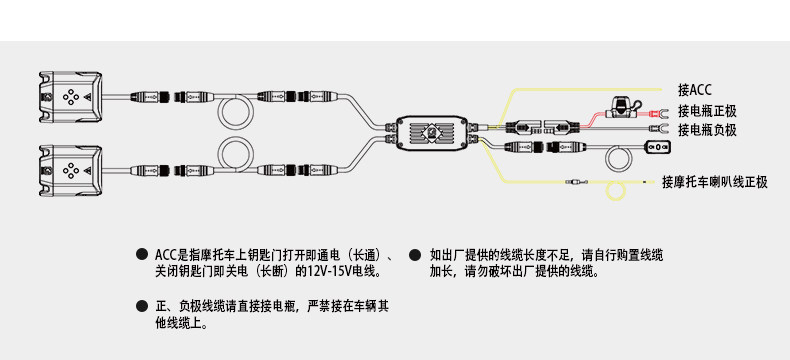 接ACC
接电瓶正极
接电瓶负极
接摩托车喇叭线正极

● ACC是指摩托车上钥匙门打开即通电（长通）、关闭钥匙门即关电（长断）的12V-15V电线。

● 正、负极线缆请直接接电瓶，严禁接在车辆其他线缆上。

● 如出厂提供的线缆长度不足，请自行购置线缆加长，请勿破坏出厂提供的线缆。