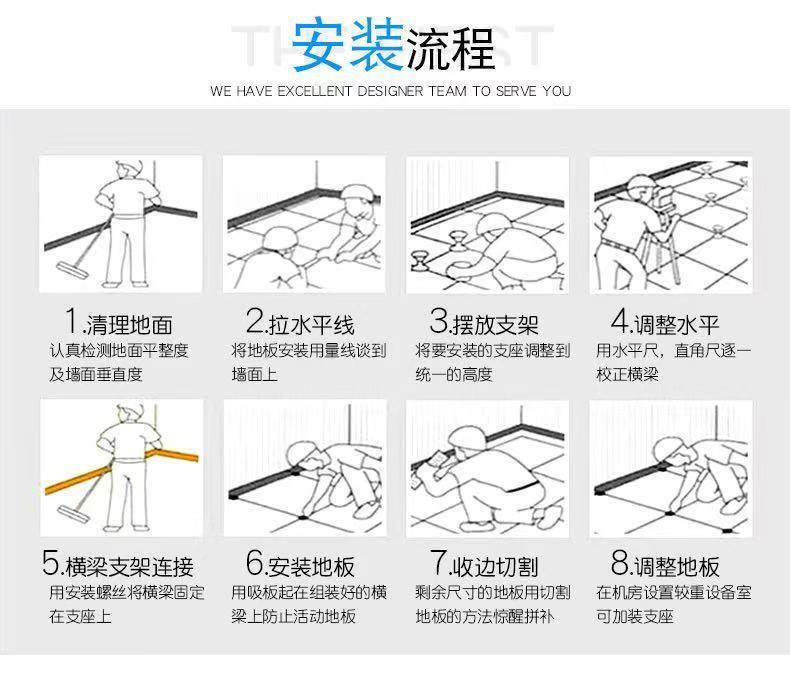 安装流程

WE HAVE EXCELLENT DESIGNER TEAM TO SERVE YOU

1.清理地面
认真检测地面平整度及墙面垂直度

2.拉水平线
将地板安装用量线谈到墙面上

3.摆放支架
将要安装的支座调整到统一的高度

4.调整水平
用水平尺，直角尺逐一校正横梁

5.横梁支架连接
用安装螺丝将横梁固定在支座上

6.安装地板
用吸板起在组装好的横梁上防止活动地板

7.收边切割
剩余尺寸的地板用切割地板的方法惊醒拼补

8.调整地板
在机房设置较重设备室可加装支座