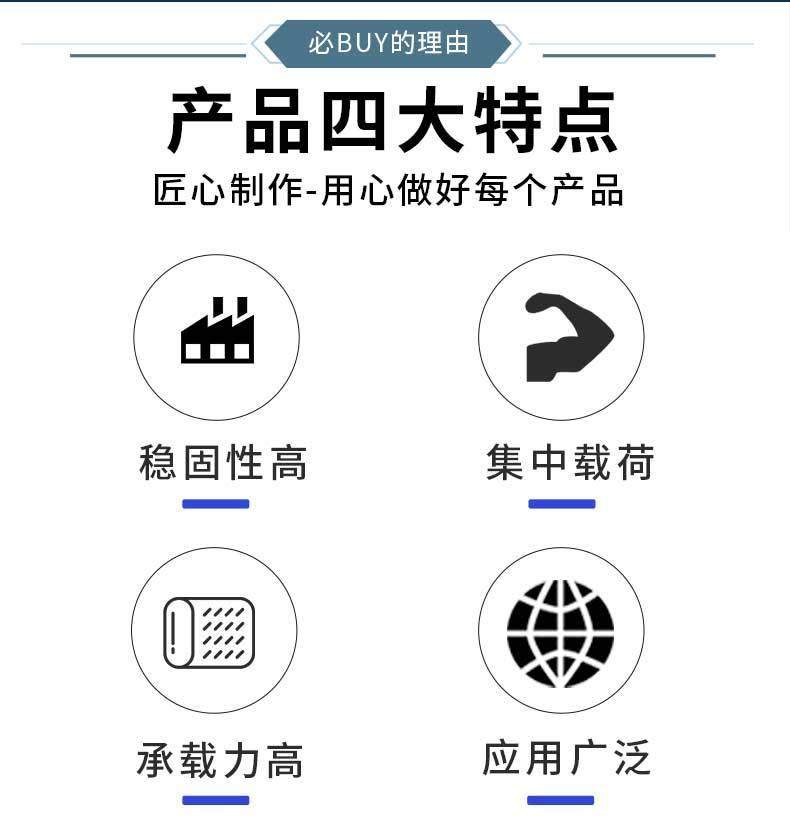 必BUY的理由

产品四大特点

匠心制作-用心做好每个产品

稳固性高

集中载荷

承载力高

应用广泛