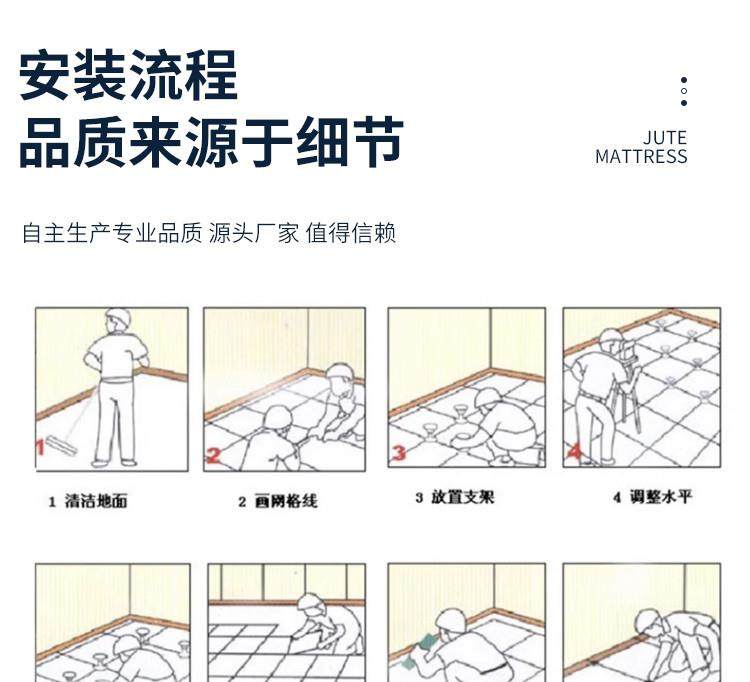 安装流程
品质来源于细节

JUTE
MATTRESS

自主生产专业品质 源头厂家 值得信赖

1

2

3

4

1 清洁地面

2 画网格线

3 放置支架

4 调整水平