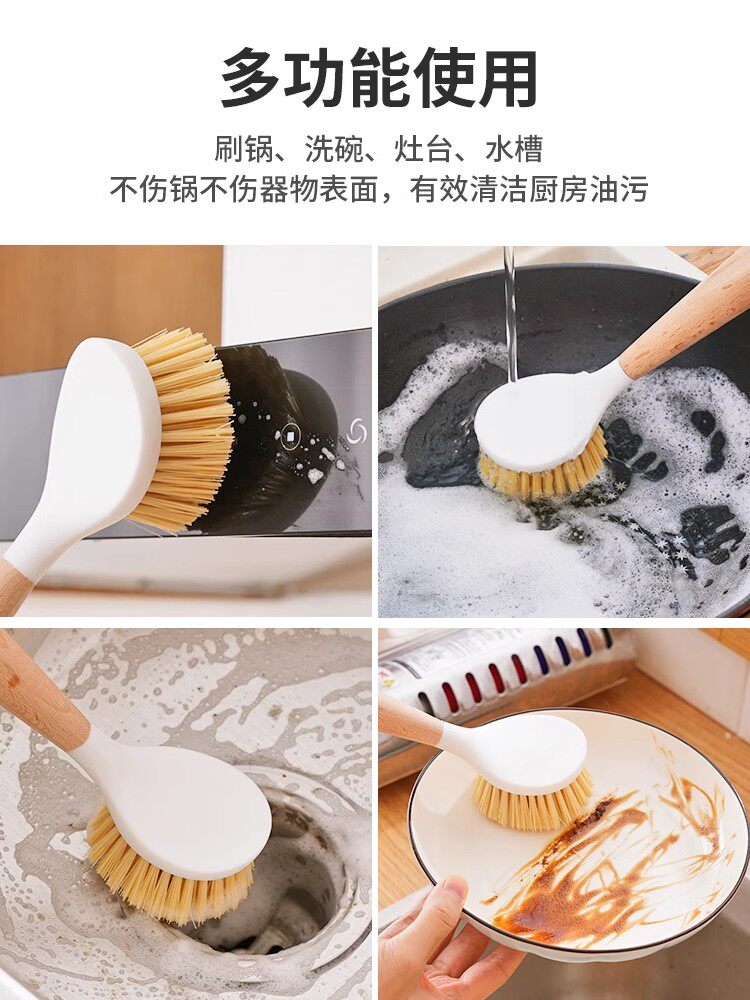 多功能使用

刷锅、洗碗、灶台、水槽
不伤锅不伤器物表面，有效清洁厨房油污