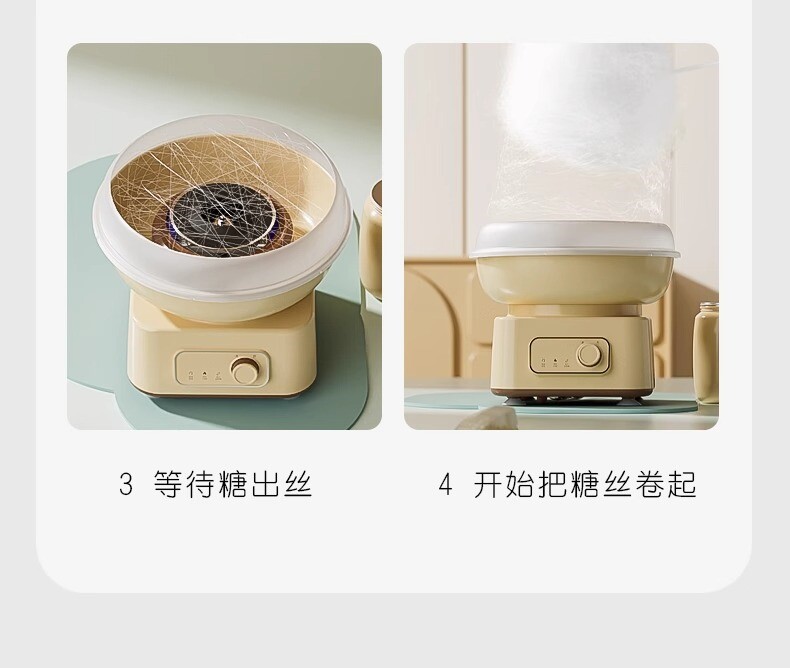 3 等待糖出丝

4 开始把糖丝卷起