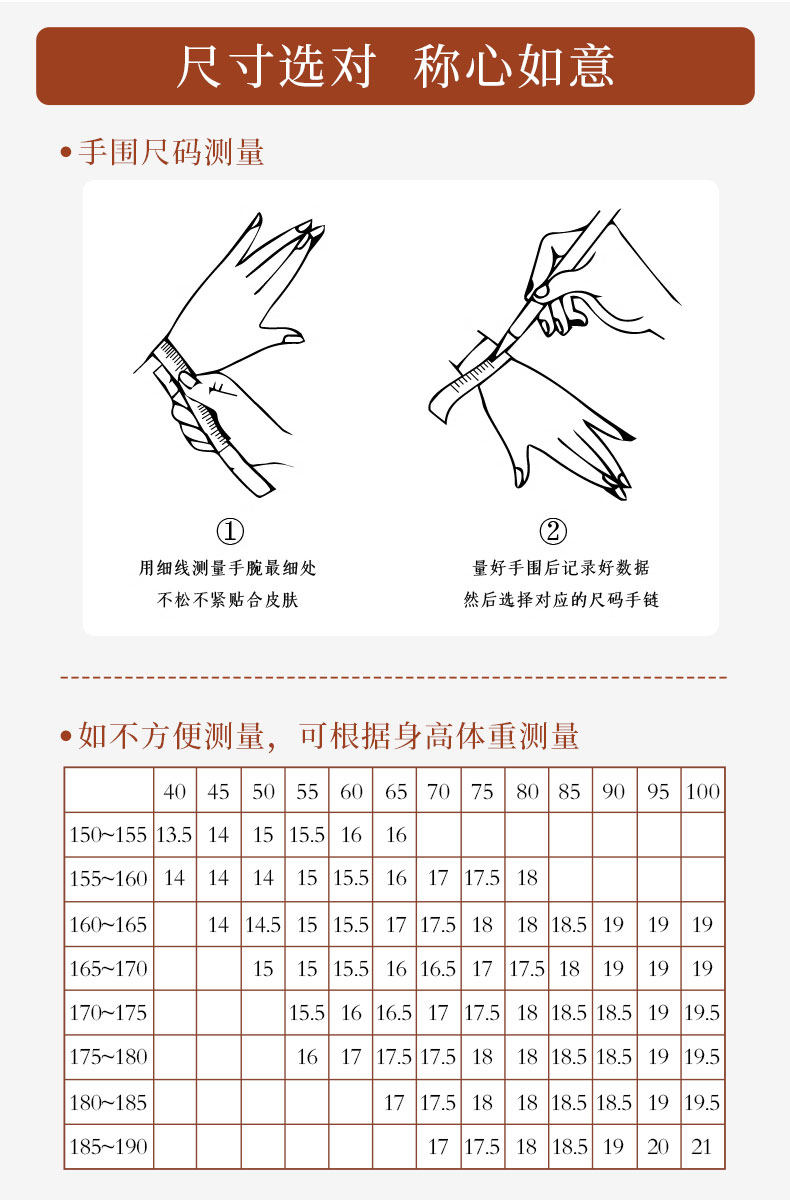 尺寸选对 称心如意

•手围尺码测量

①
用细线测量手腕最细处
不松不紧贴合皮肤

②
量好手围后记录好数据
然后选择对应的尺码手链

•如不方便测量，可根据身高体重测量

| | 40 | 45 | 50 | 55 | 60 | 65 | 70 | 75 | 80 | 85 | 90 | 95 | 100 |
|---|---|---|---|---|---|---|---|---|---|---|---|---|---|
| 150~155 | 13.5 | 14 | 15 | 15.5 | 16 | 16 | | | | | | | |
| 155~160 | 14 | 14 | 14 | 15 | 15.5 | 16 | 17 | 17.5 | 18 | | | | |
| 160~165 | | 14 | 14.5 | 15 | 15.5 | 17 | 17.5 | 18 | 18 | 18.5 | 19 | 19 | 19 |
| 165~170 | | | 15 | 15 | 15.5 | 16 | 16.5 | 17 | 17.5 | 18 | 19 | 19 | 19 |
| 170~175 | | | | 15.5 | 16 | 16.5 | 17 | 17.5 | 18 | 18.5 | 18.5 | 19 | 19.5 |
| 175~180 | | | | 16 | 17 | 17.5 | 17.5 | 18 | 18 | 18.5 | 18.5 | 19 | 19.5 |
| 180~185 | | | | | | 17 | 17.5 | 18 | 18 | 18.5 | 18.5 | 19 | 19.5 |
| 185~190 | | | | | | | 17 | 17.5 | 18 | 18.5 | 19 | 20 | 21 |