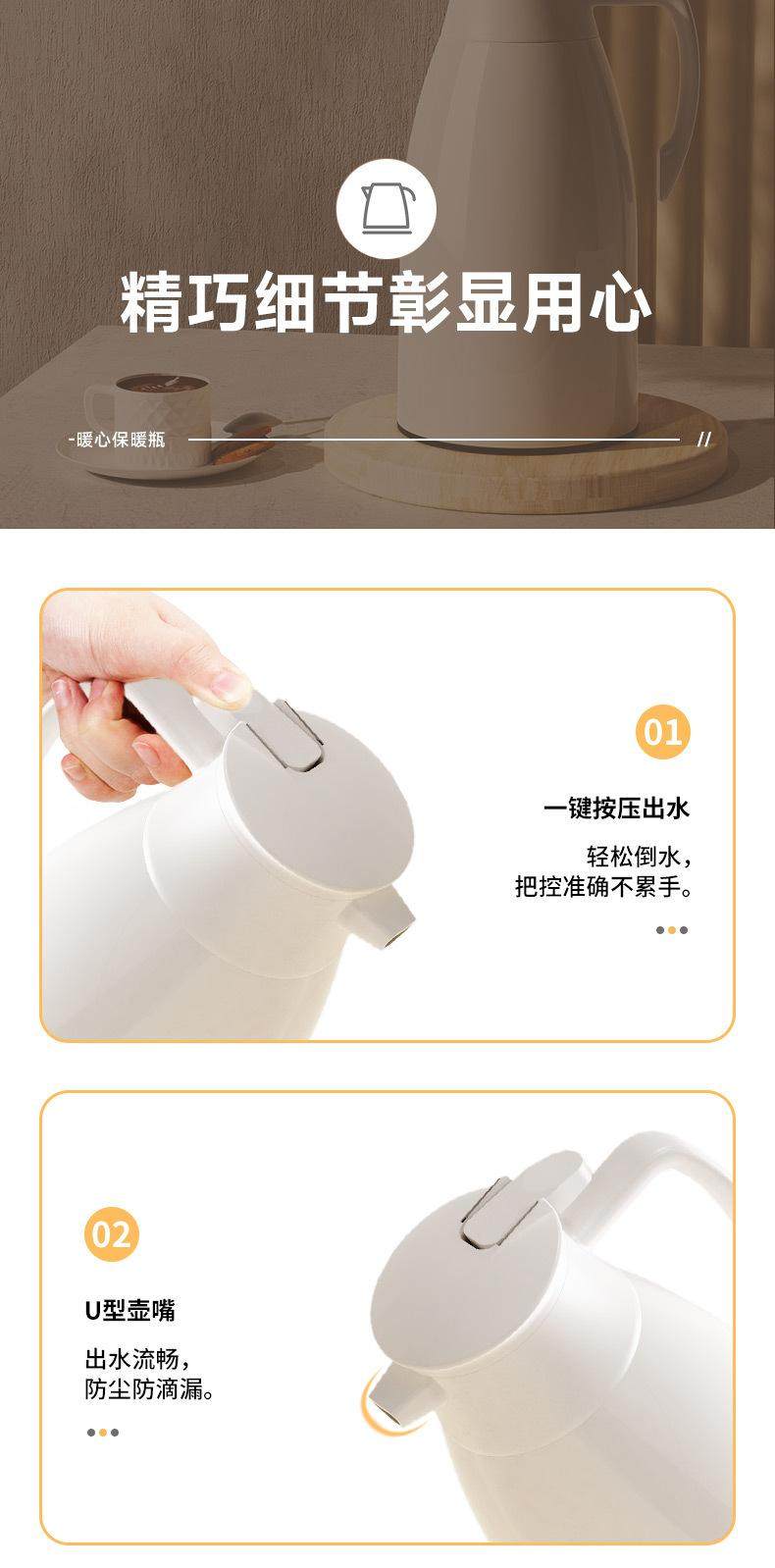 精巧细节彰显用心

-暖心保暖瓶

//

01

一键按压出水

轻松倒水，
把控准确不累手。

02

U型壶嘴

出水流畅，
防尘防滴漏。