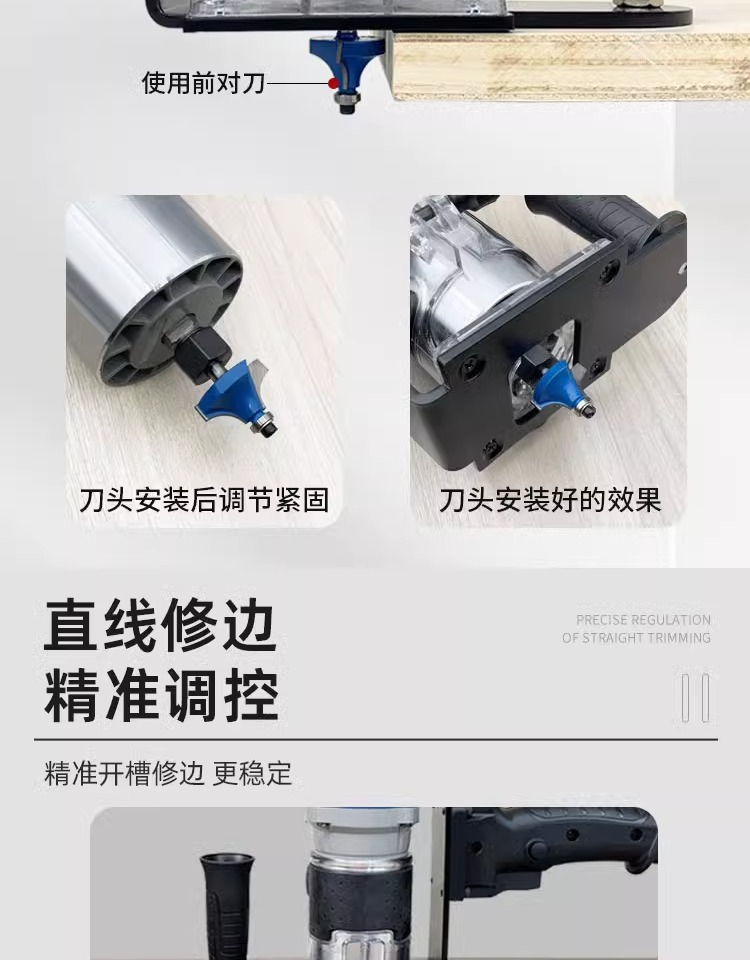 使用前对刀

刀头安装后调节紧固

刀头安装好的效果

直线修边
精准调控

PRECISE REGULATION
OF STRAIGHT TRIMMING

精准开槽修边 更稳定