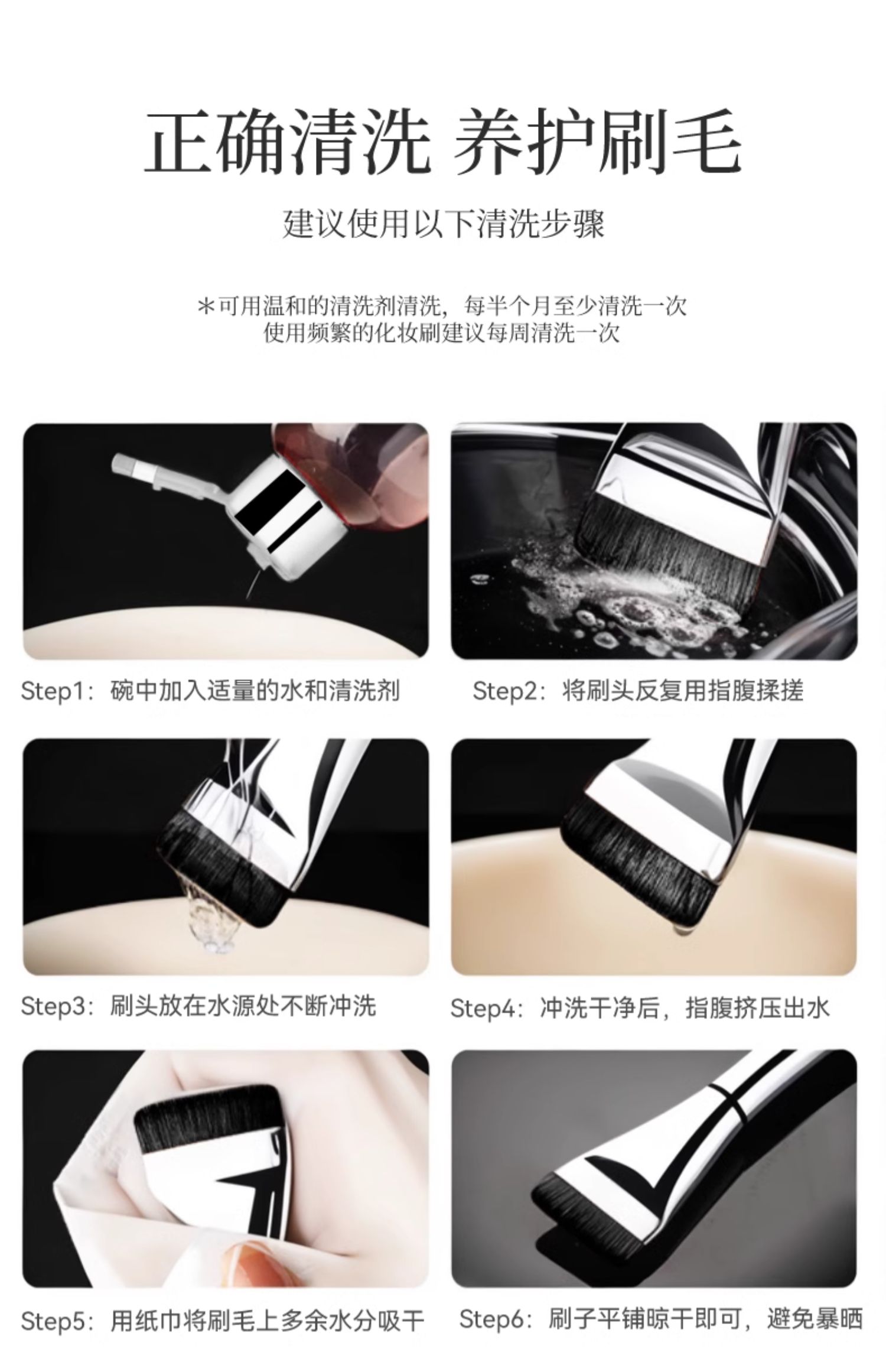 正确清洗 养护刷毛

建议使用以下清洗步骤

*可用温和的清洗剂清洗，每半个月至少清洗一次
使用频繁的化妆刷建议每周清洗一次

Step1：碗中加入适量的水和清洗剂

Step2：将刷头反复用指腹揉搓

Step3：刷头放在水源处不断冲洗

Step4：冲洗干净后，指腹挤压出水

Step5：用纸巾将刷毛上多余水分吸干

Step6：刷子平铺晾干即可，避免暴晒