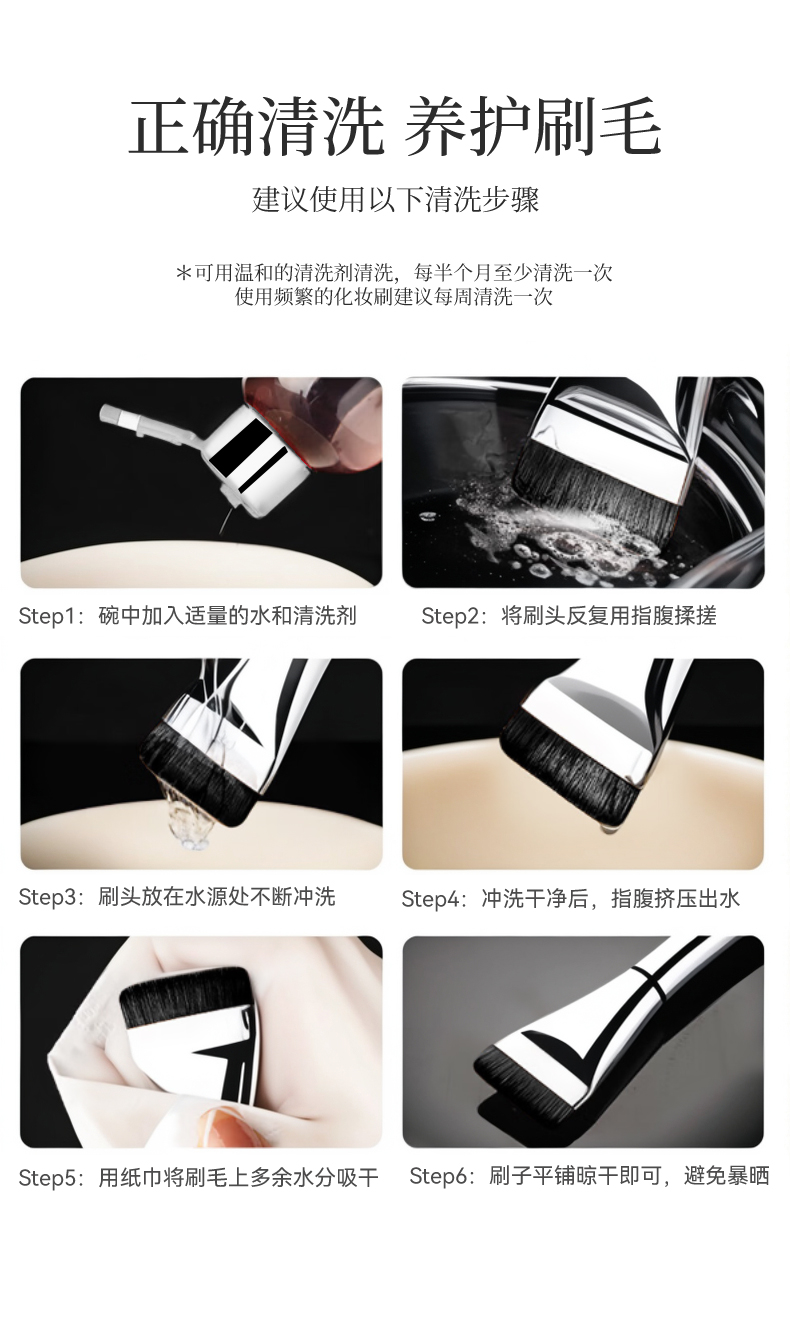 正确清洗 养护刷毛

建议使用以下清洗步骤

＊可用温和的清洗剂清洗，每半个月至少清洗一次
使用频繁的化妆刷建议每周清洗一次

Step1：碗中加入适量的水和清洗剂

Step2：将刷头反复用指腹揉搓

Step3：刷头放在水源处不断冲洗

Step4：冲洗干净后，指腹挤压出水

Step5：用纸巾将刷毛上多余水分吸干

Step6：刷子平铺晾干即可，避免暴晒