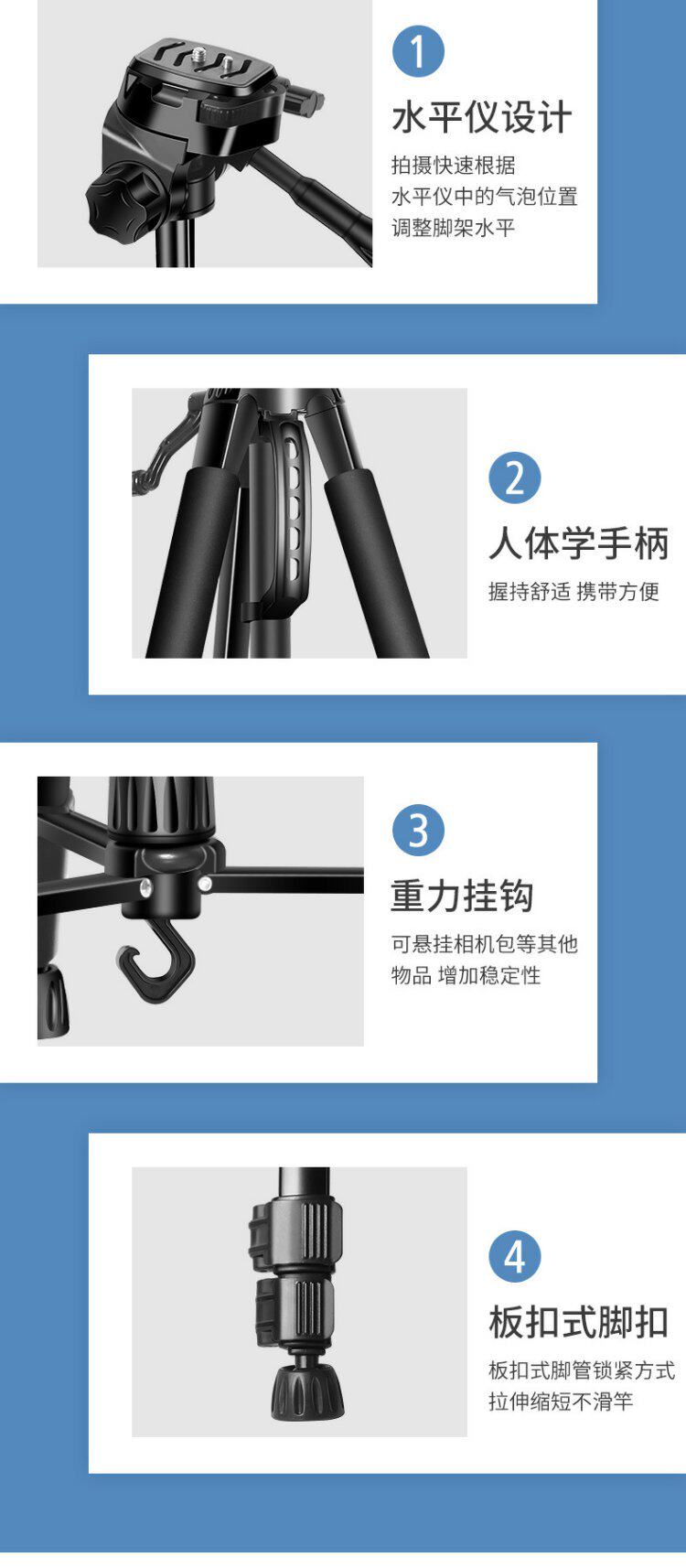 1
水平仪设计
拍摄快速根据
水平仪中的气泡位置
调整脚架水平

2
人体学手柄
握持舒适 携带方便

3
重力挂钩
可悬挂相机包等其他
物品 增加稳定性

4
板扣式脚扣
板扣式脚管锁紧方式
拉伸缩短不滑竿