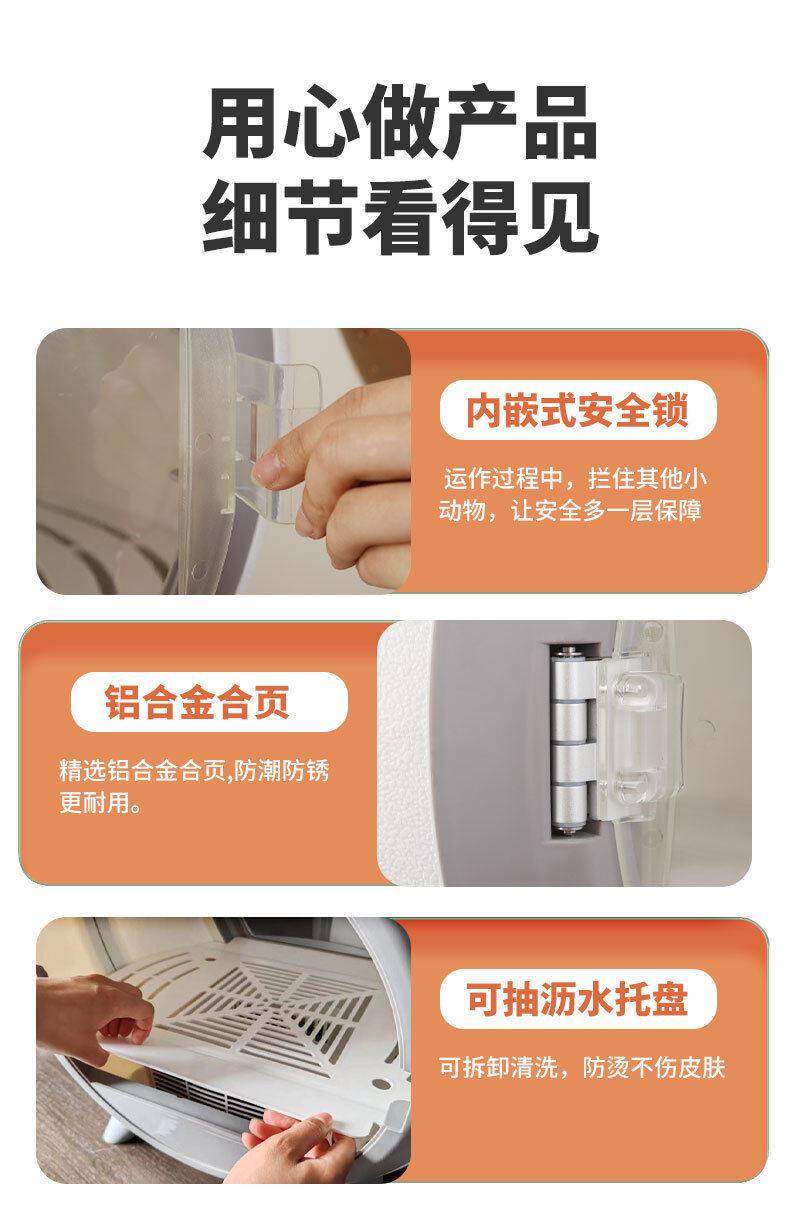 用心做产品
细节看得见

内嵌式安全锁

运作过程中，拦住其他小动物，让安全多一层保障

铝合金合页

精选铝合金合页,防潮防锈更耐用。

可抽沥水托盘

可拆卸清洗，防烫不伤皮肤