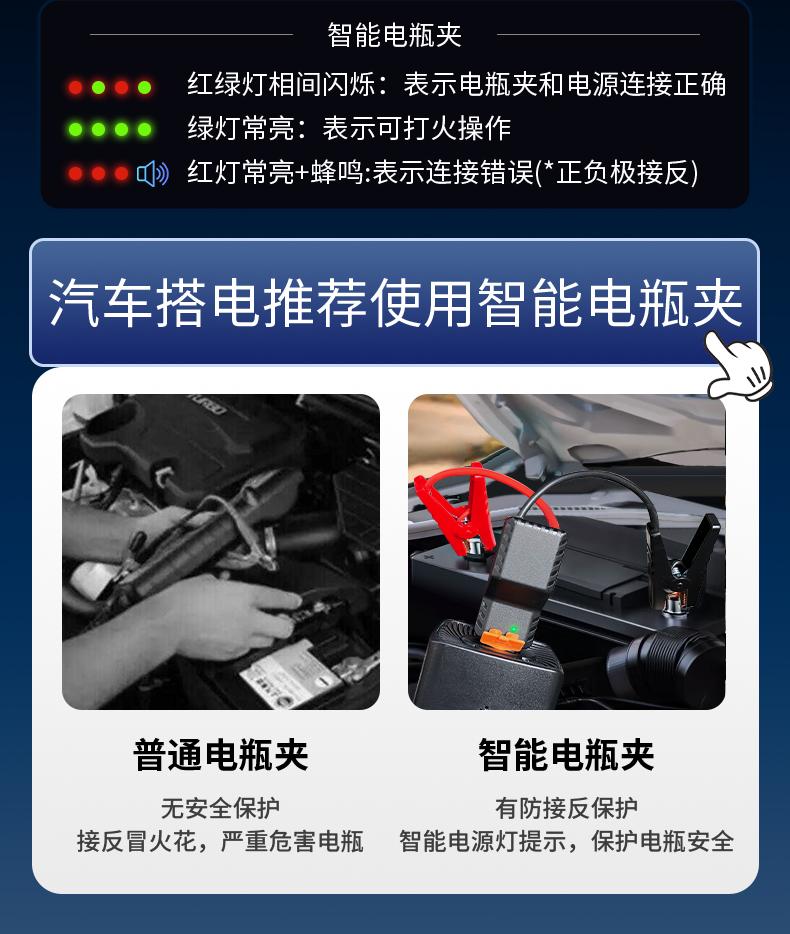 智能电瓶夹

红绿灯相间闪烁：表示电瓶夹和电源连接正确

绿灯常亮：表示可打火操作

红灯常亮+蜂鸣:表示连接错误(*正负极接反)

汽车搭电推荐使用智能电瓶夹

普通电瓶夹

无安全保护
接反冒火花，严重危害电瓶

智能电瓶夹

有防接反保护
智能电源灯提示，保护电瓶安全