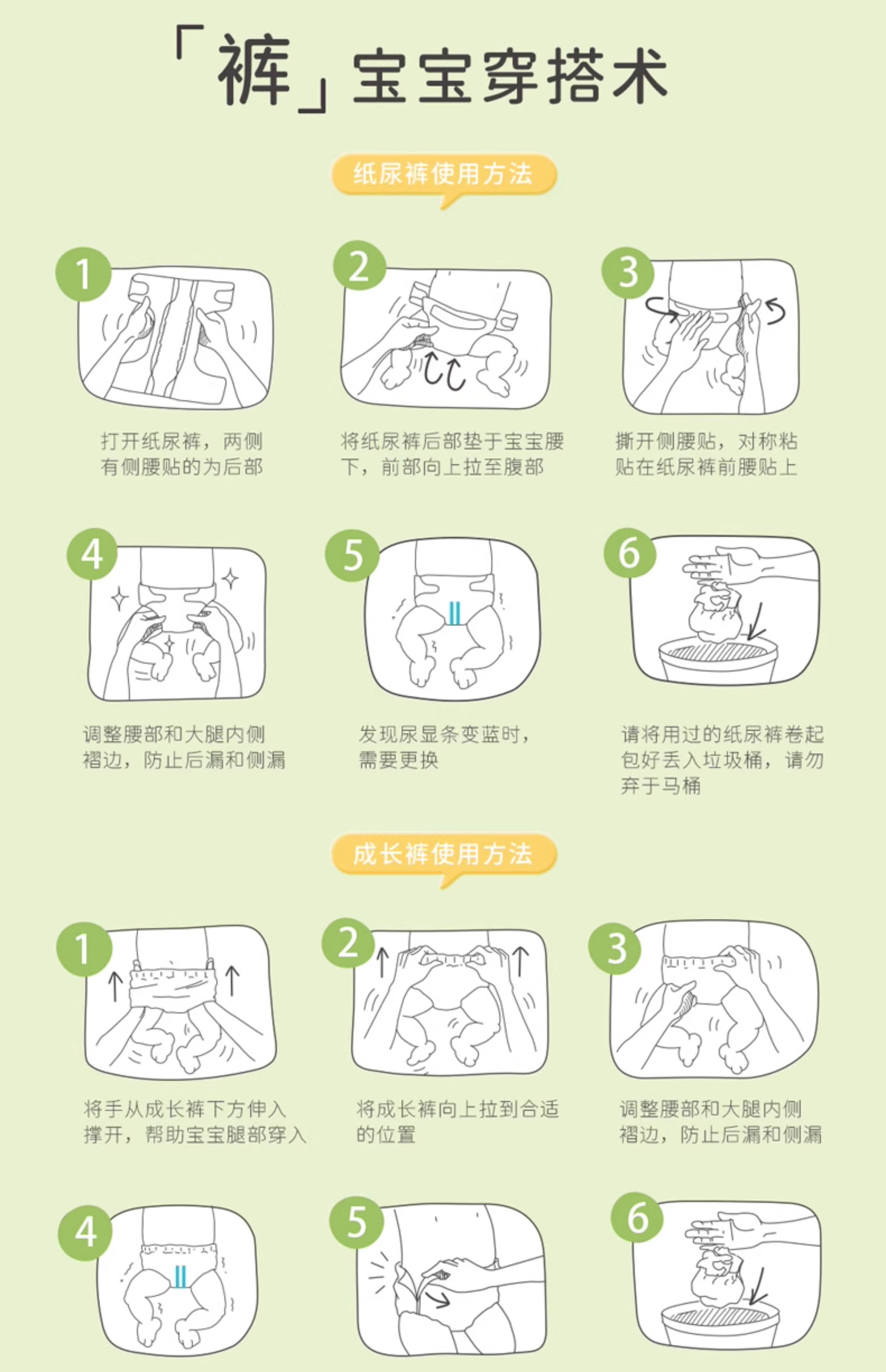 「裤」宝宝穿搭术

纸尿裤使用方法

1
打开纸尿裤，两侧有侧腰贴的为后部

2
将纸尿裤后部垫于宝宝腰下，前部向上拉至腹部

3
撕开侧腰贴，对称粘贴在纸尿裤前腰贴上

4
调整腰部和大腿内侧褶边，防止后漏和侧漏

5
发现尿显条变蓝时，需要更换

6
请将用过的纸尿裤卷起包好丢入垃圾桶，请勿弃于马桶

成长裤使用方法

1
将手从成长裤下方伸入撑开，帮助宝宝腿部穿入

2
将成长裤向上拉到合适的位置

3
调整腰部和大腿内侧褶边，防止后漏和侧漏

4

5

6