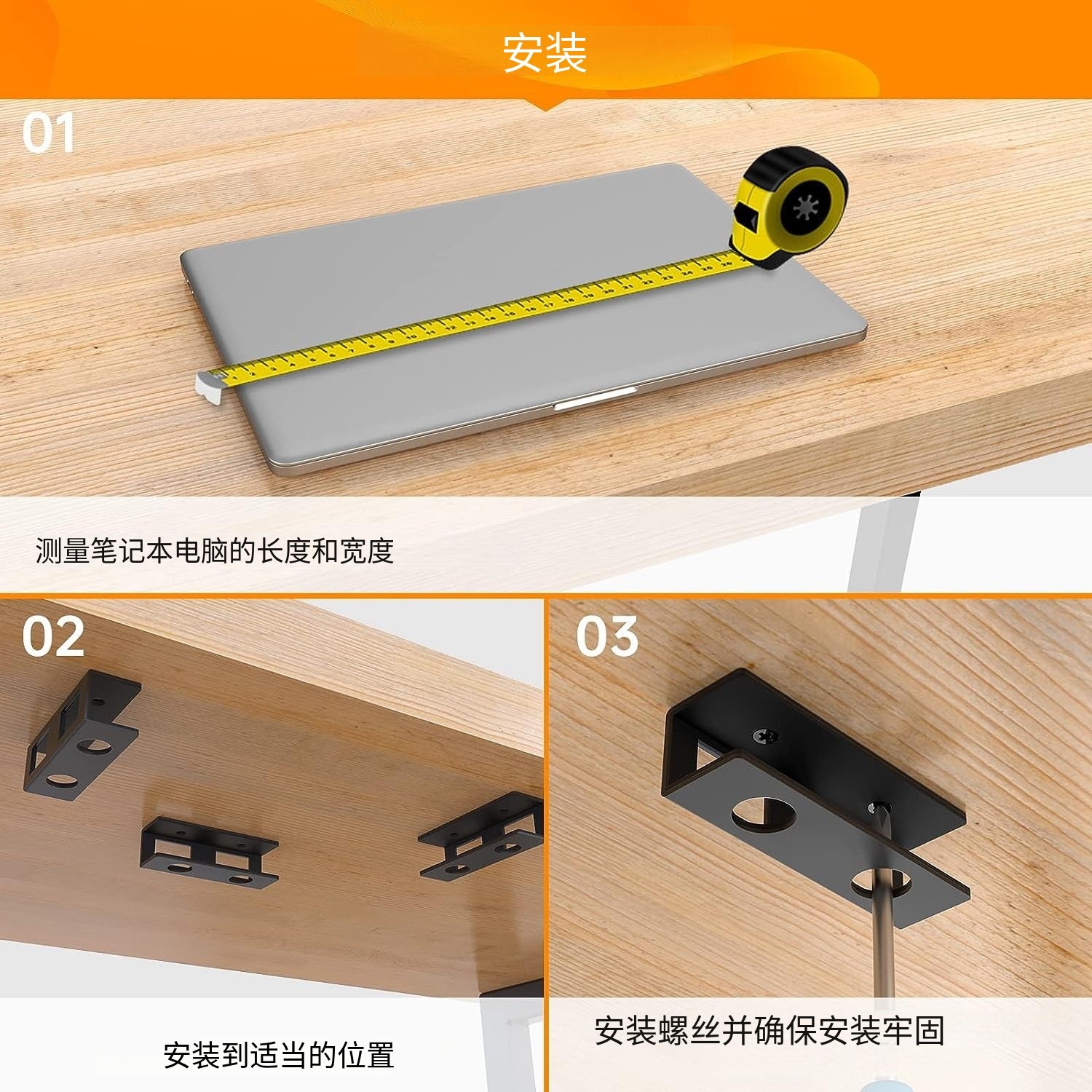 安装

01

测量笔记本电脑的长度和宽度

02

安装到适当的位置

03

安装螺丝并确保安装牢固