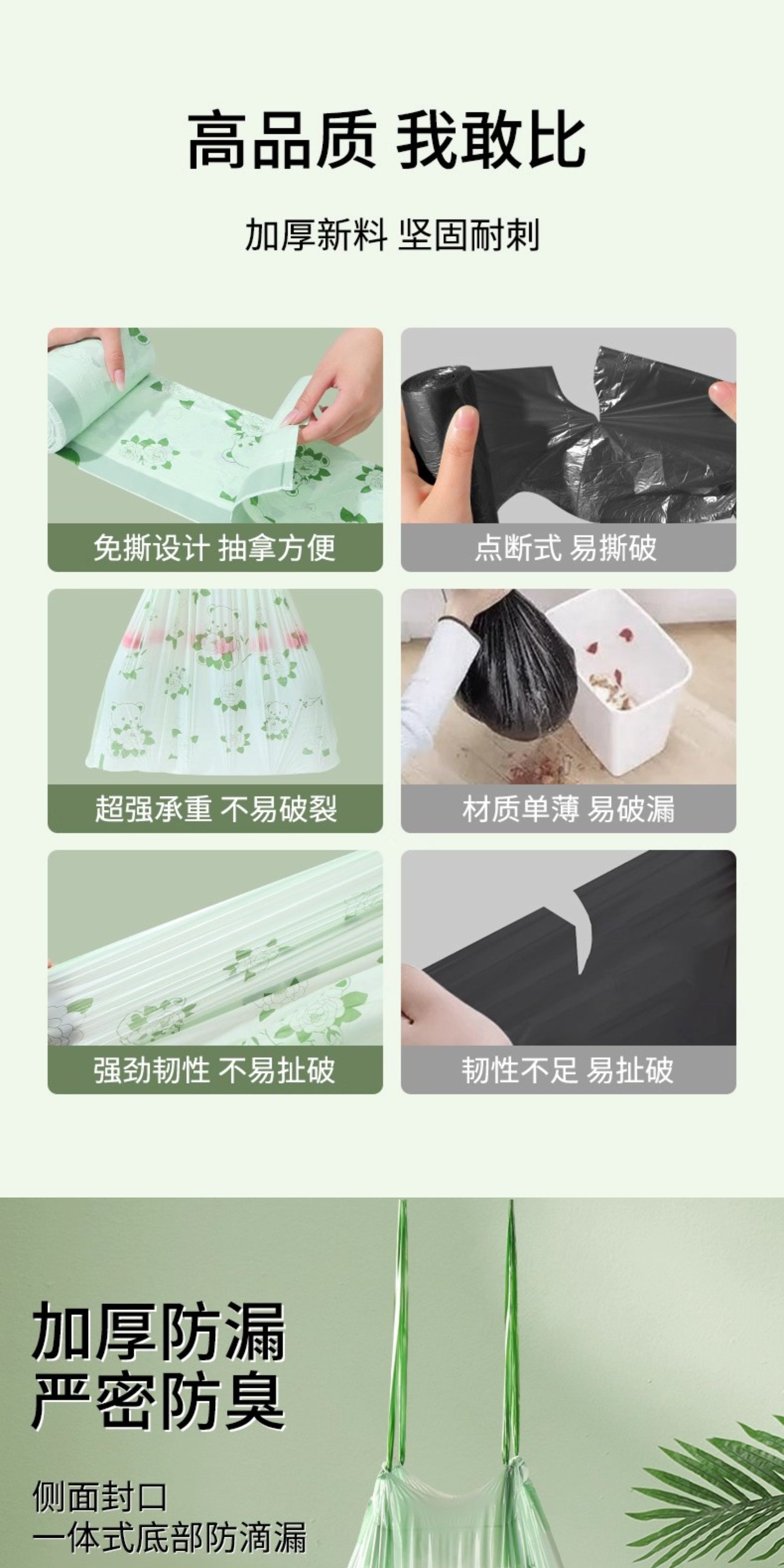 高品质 我敢比

加厚新料 坚固耐刺

免撕设计 抽拿方便

点断式 易撕破

超强承重 不易破裂

材质单薄 易破漏

强劲韧性 不易扯破

韧性不足 易扯破

加厚防漏
严密防臭

侧面封口
一体式底部防滴漏