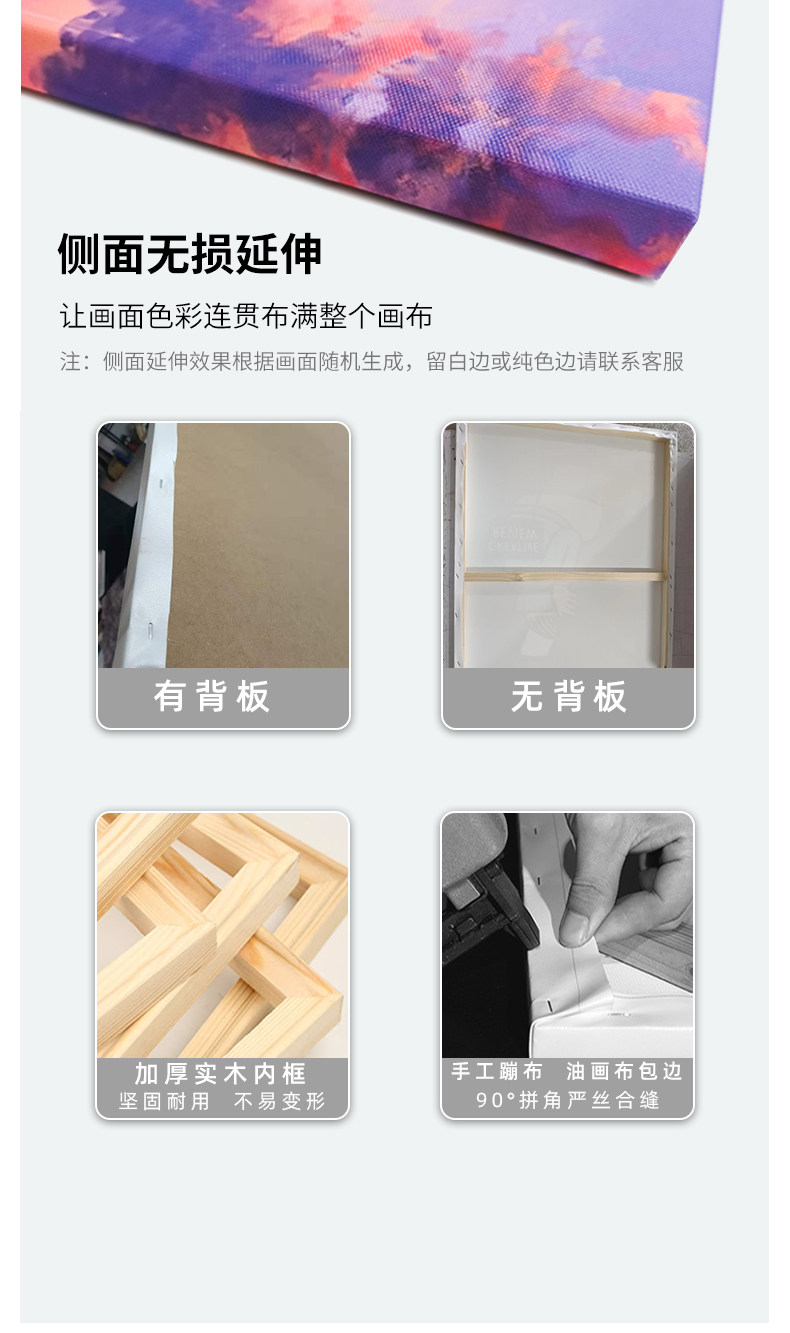 侧面无损延伸

让画面色彩连贯布满整个画布

注：侧面延伸效果根据画面随机生成，留白边或纯色边请联系客服

有背板

无背板

加厚实木内框
坚固耐用 不易变形

手工蹦布 油画布包边
90°拼角严丝合缝