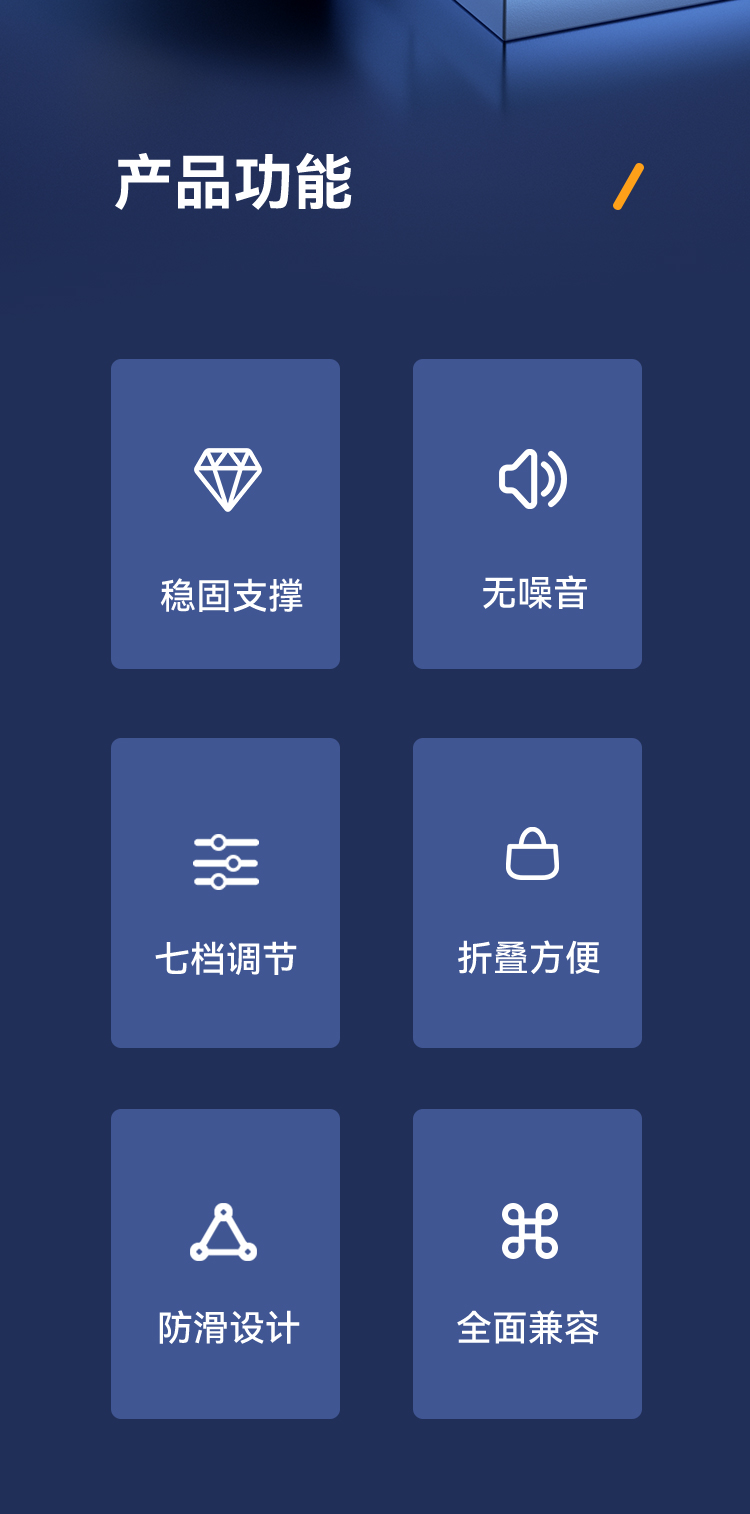 产品功能

稳固支撑

无噪音

七档调节

折叠方便

防滑设计

全面兼容