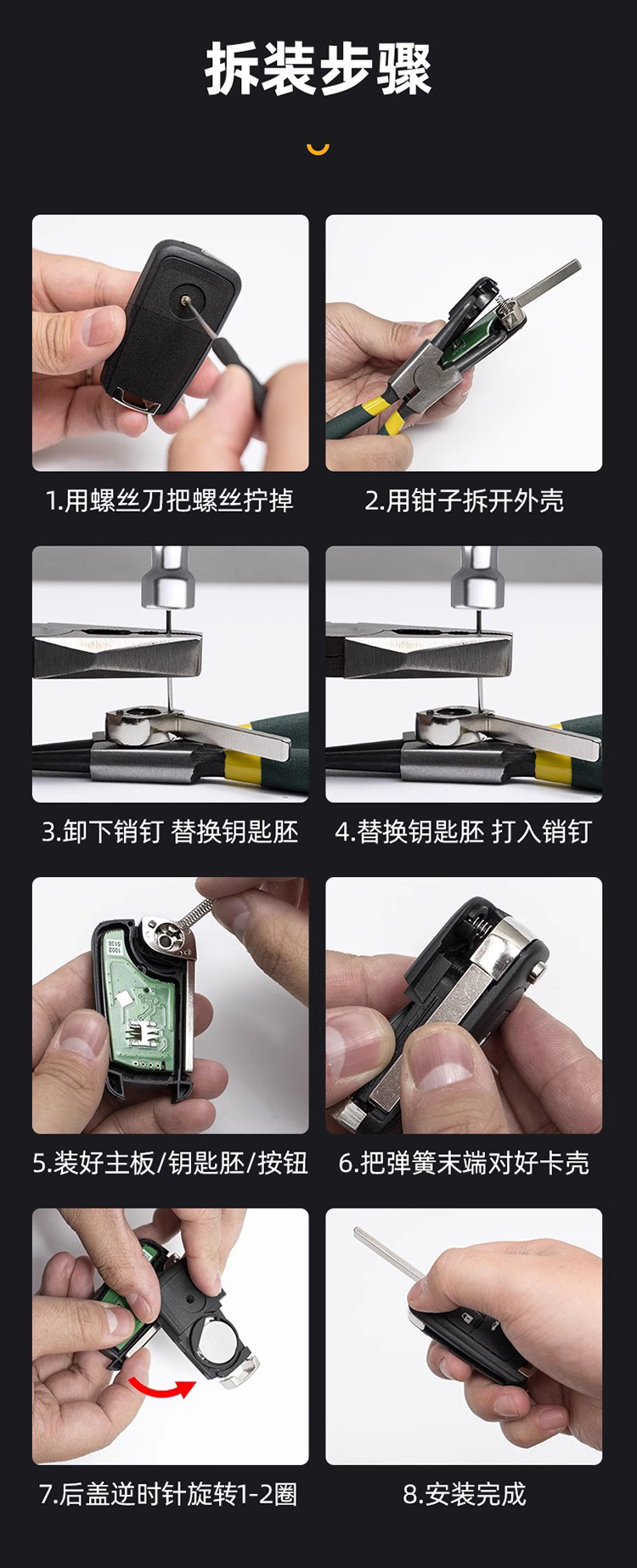 拆装步骤

1.用螺丝刀把螺丝拧掉

2.用钳子拆开外壳

3.卸下销钉 替换钥匙胚

4.替换钥匙胚 打入销钉

5.装好主板/钥匙胚/按钮

6.把弹簧末端对好卡壳

7.后盖逆时针旋转1-2圈

8.安装完成