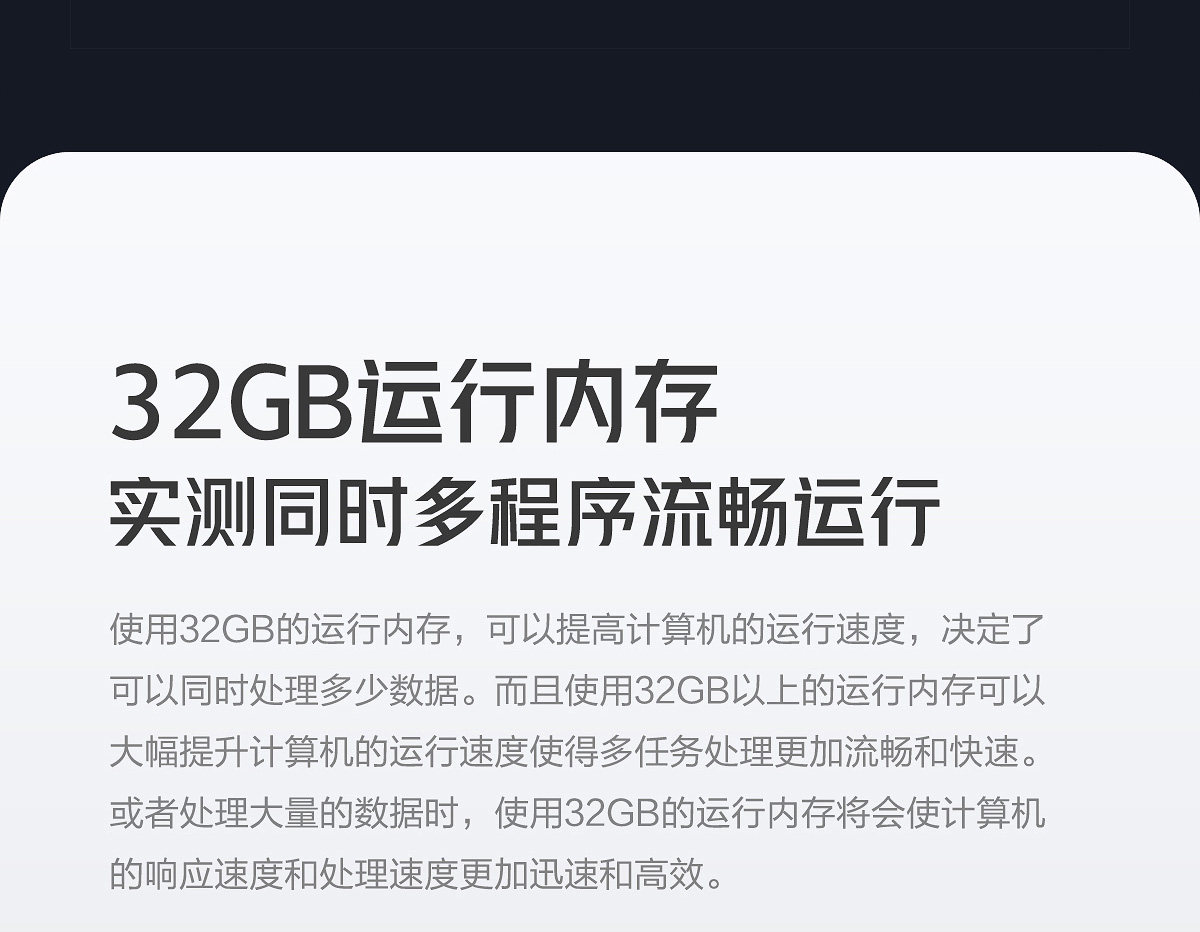 32GB运行内存

实测同时多程序流畅运行

使用32GB的运行内存，可以提高计算机的运行速度，决定了可以同时处理多少数据。而且使用32GB以上的运行内存可以大幅提升计算机的运行速度使得多任务处理更加流畅和快速。或者处理大量的数据时，使用32GB的运行内存将会使计算机的响应速度和处理速度更加迅速和高效。