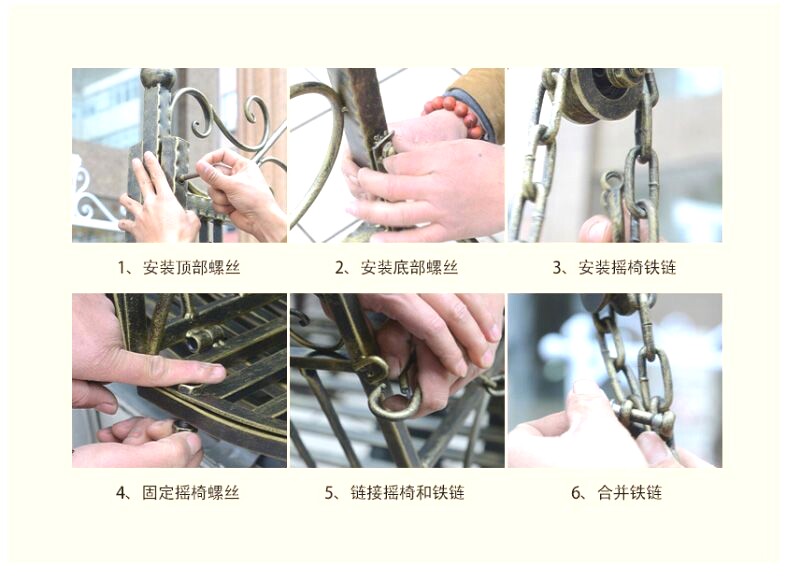 1、安装顶部螺丝

2、安装底部螺丝

3、安装摇椅铁链

4、固定摇椅螺丝

5、链接摇椅和铁链

6、合并铁链