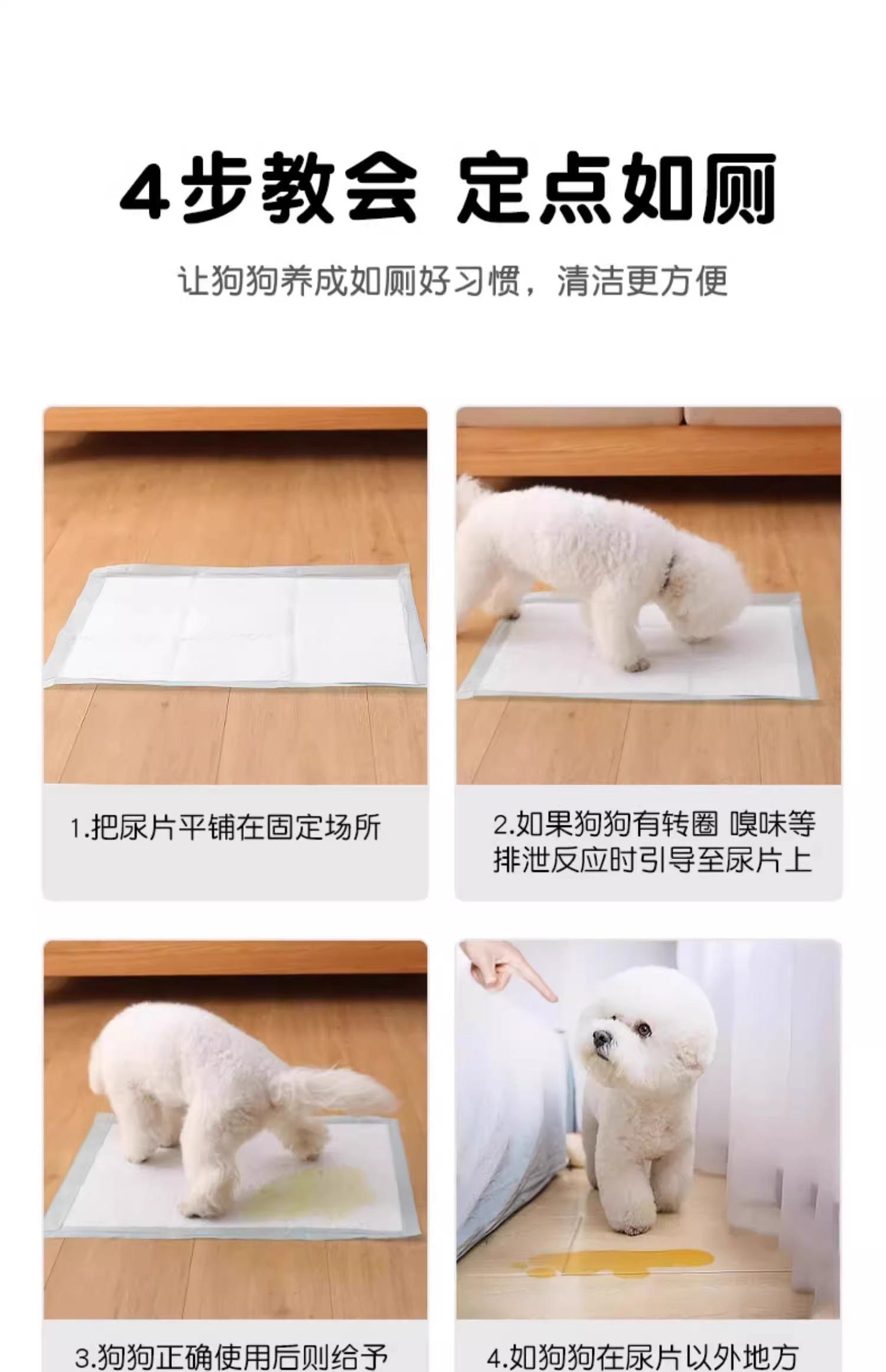 4步教会 定点如厕

让狗狗养成如厕好习惯，清洁更方便

1.把尿片平铺在固定场所

2.如果狗狗有转圈 嗅味等排泄反应时引导至尿片上

3.狗狗正确使用后则给予

4.如狗狗在尿片以外地方