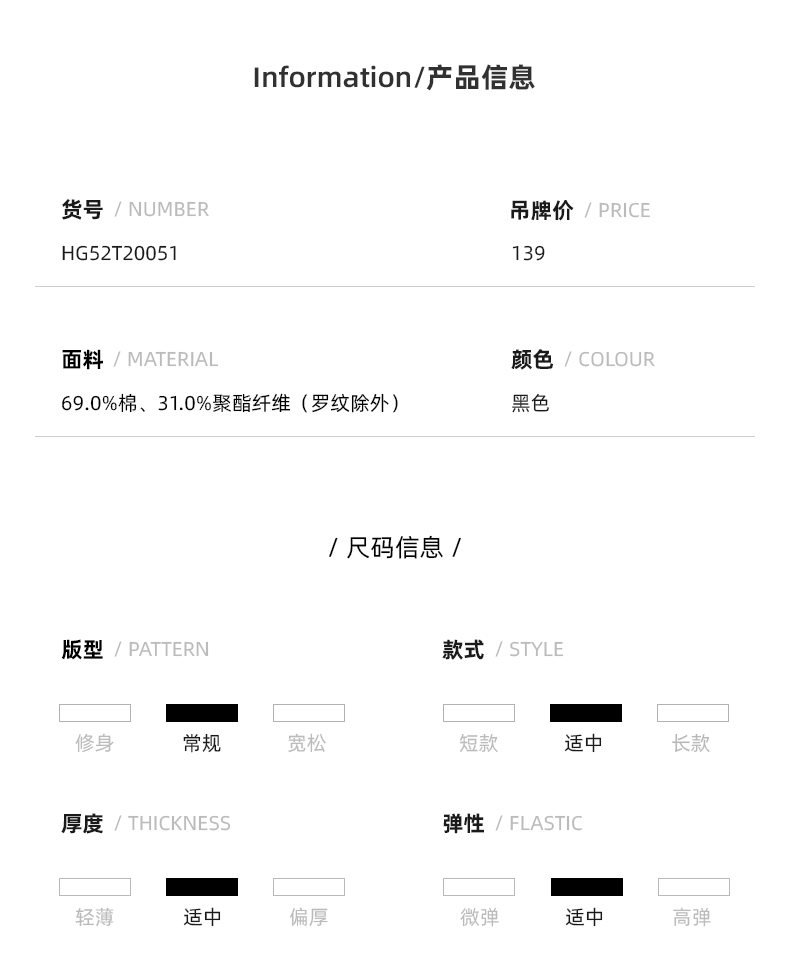 Information/产品信息

货号 / NUMBER
HG52T20051

吊牌价 / PRICE
139

面料 / MATERIAL
69.0%棉、31.0%聚酯纤维（罗纹除外）

颜色 / COLOUR
黑色

/ 尺码信息 /

版型 / PATTERN
修身 常规 宽松

款式 / STYLE
短款 适中 长款

厚度 / THICKNESS
轻薄 适中 偏厚

弹性 / FLASTIC
微弹 适中 高弹