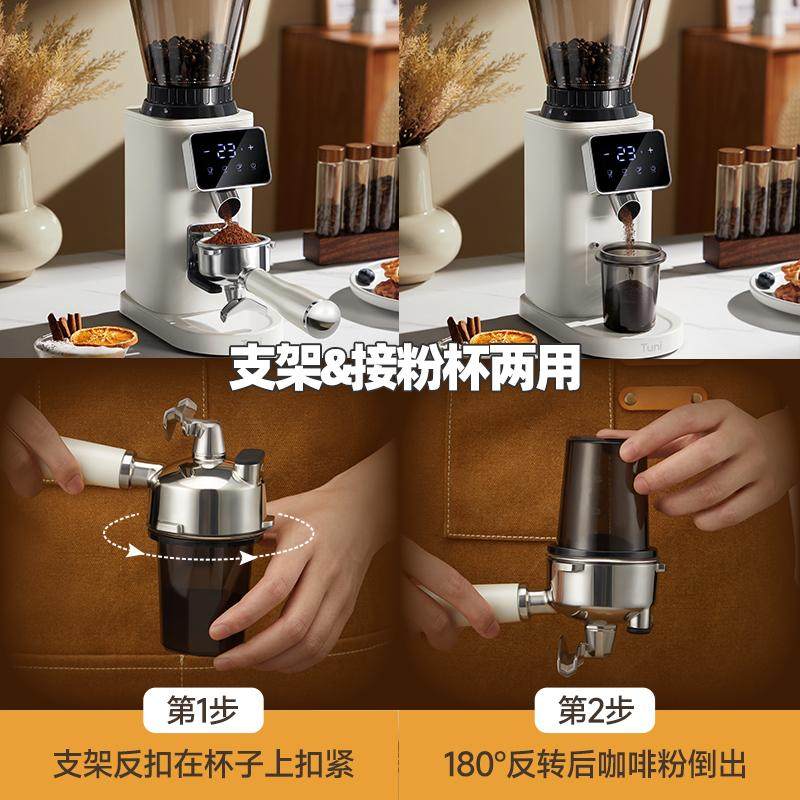 23

23

Tuni

支架&接粉杯两用

第1步

支架反扣在杯子上扣紧

第2步

180°反转后咖啡粉倒出