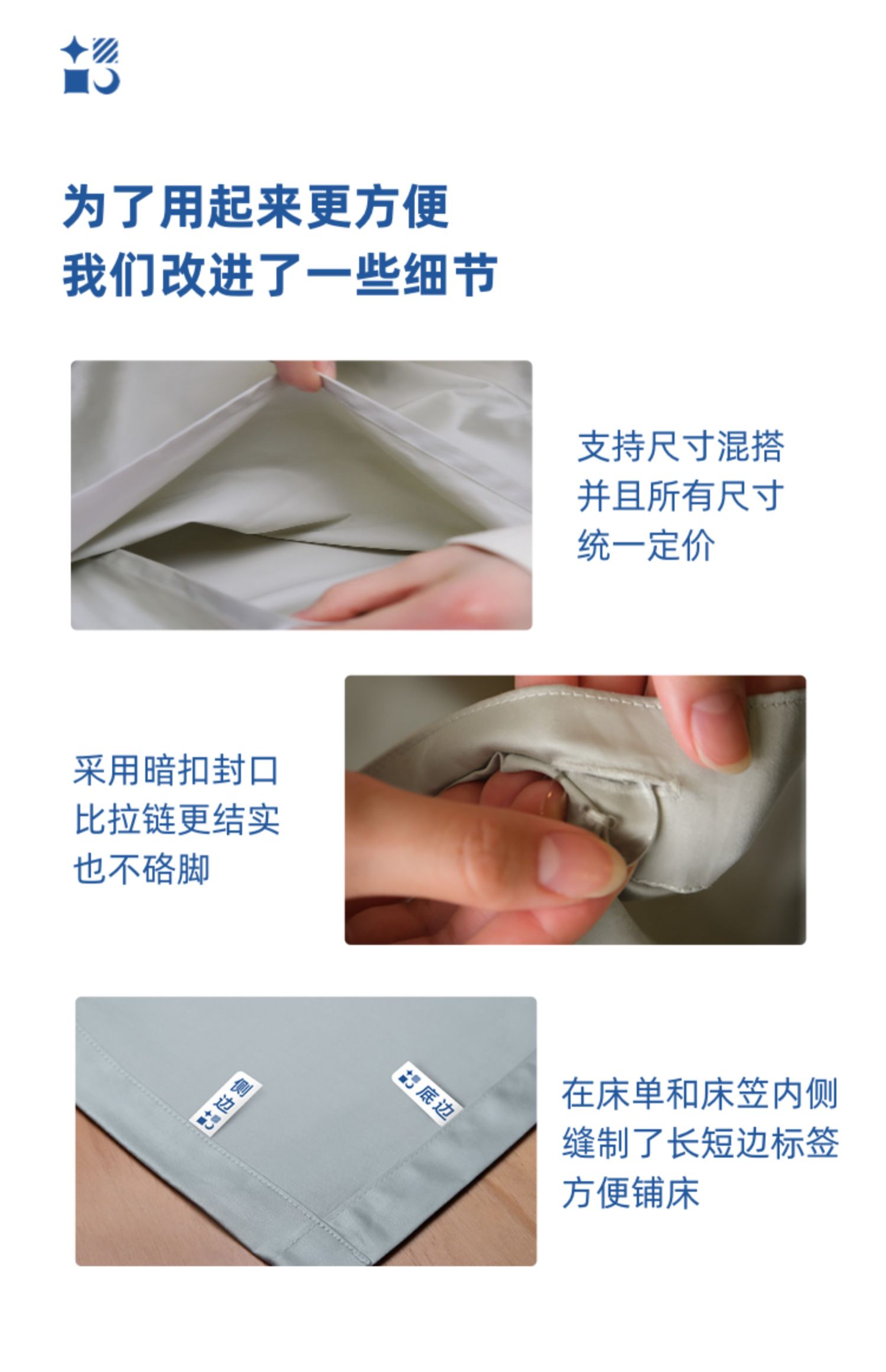 为了用起来更方便
我们改进了一些细节

支持尺寸混搭
并且所有尺寸
统一定价

采用暗扣封口
比拉链更结实
也不硌脚

侧边

底边

在床单和床笠内侧
缝制了长短边标签
方便铺床