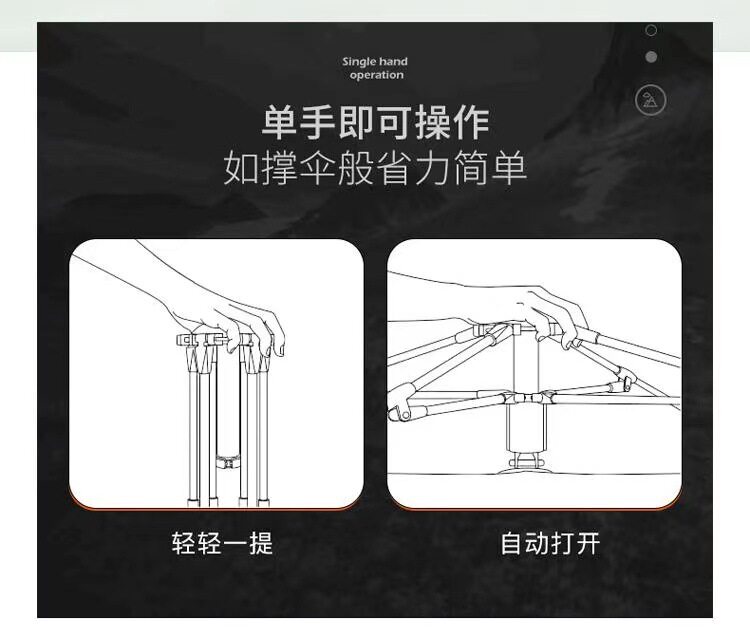 Single hand operation

单手即可操作
如撑伞般省力简单

轻轻一提

自动打开