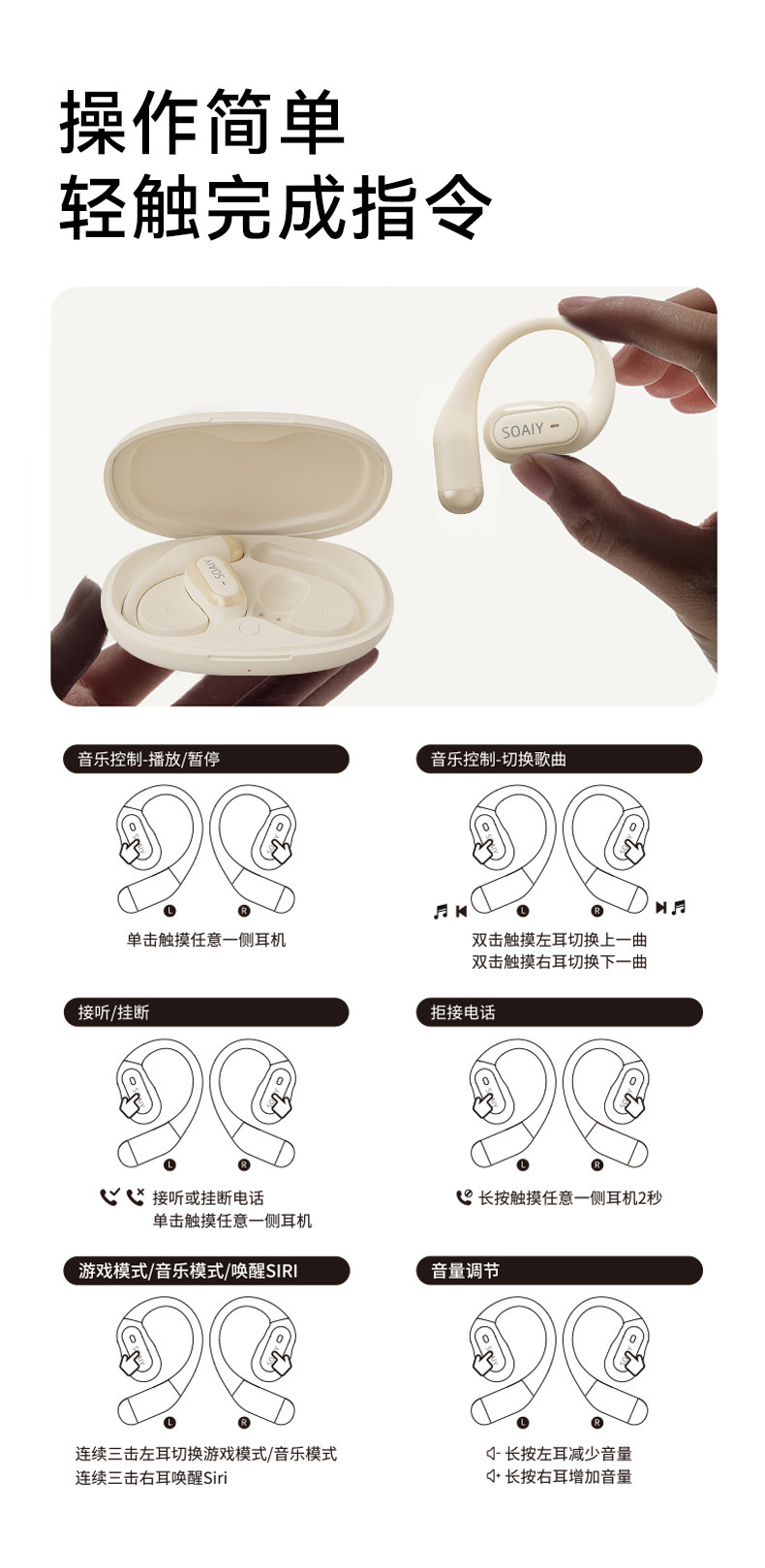 操作简单
轻触完成指令

SOAIY

SOAIY

音乐控制-播放/暂停

L R

单击触摸任意一侧耳机

音乐控制-切换歌曲

L R

双击触摸左耳切换上一曲
双击触摸右耳切换下一曲

接听/挂断

L R

接听或挂断电话
单击触摸任意一侧耳机

拒接电话

L R

长按触摸任意一侧耳机2秒

游戏模式/音乐模式/唤醒SIRI

L R

连续三击左耳切换游戏模式/音乐模式
连续三击右耳唤醒Siri

音量调节

L R

长按左耳减少音量
长按右耳增加音量