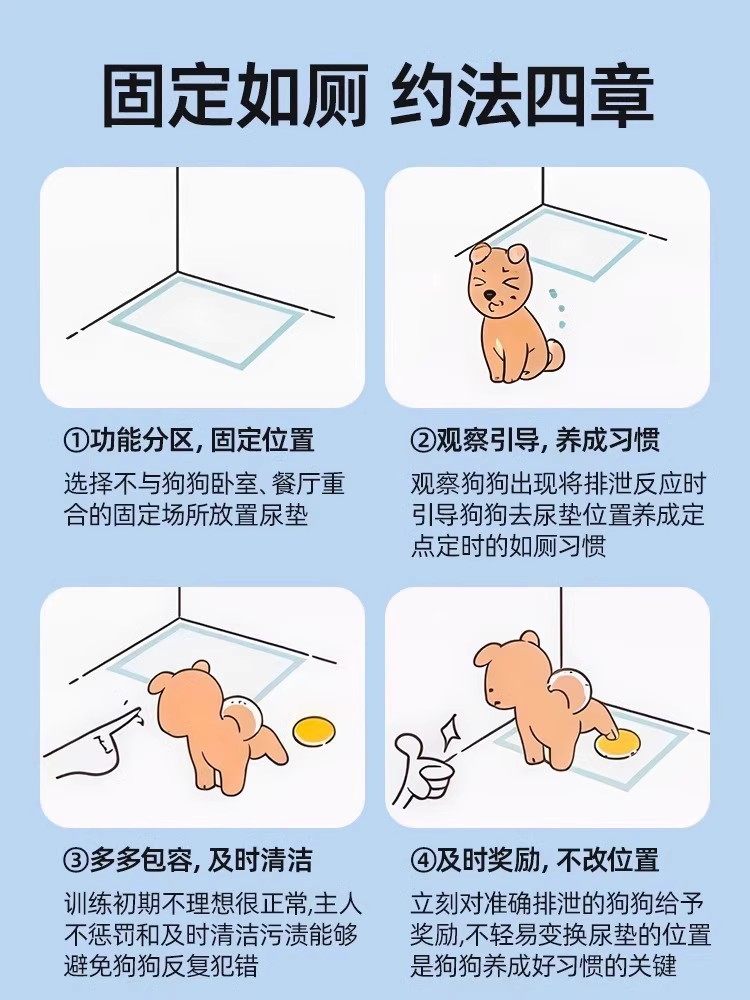 固定如厕 约法四章

①功能分区, 固定位置
选择不与狗狗卧室、餐厅重合的固定场所放置尿垫

②观察引导, 养成习惯
观察狗狗出现将排泄反应时引导狗狗去尿垫位置养成定点定时的如厕习惯

③多多包容, 及时清洁
训练初期不理想很正常,主人不惩罚和及时清洁污渍能够避免狗狗反复犯错

④及时奖励, 不改位置
立刻对准确排泄的狗狗给予奖励,不轻易变换尿垫的位置是狗狗养成好习惯的关键