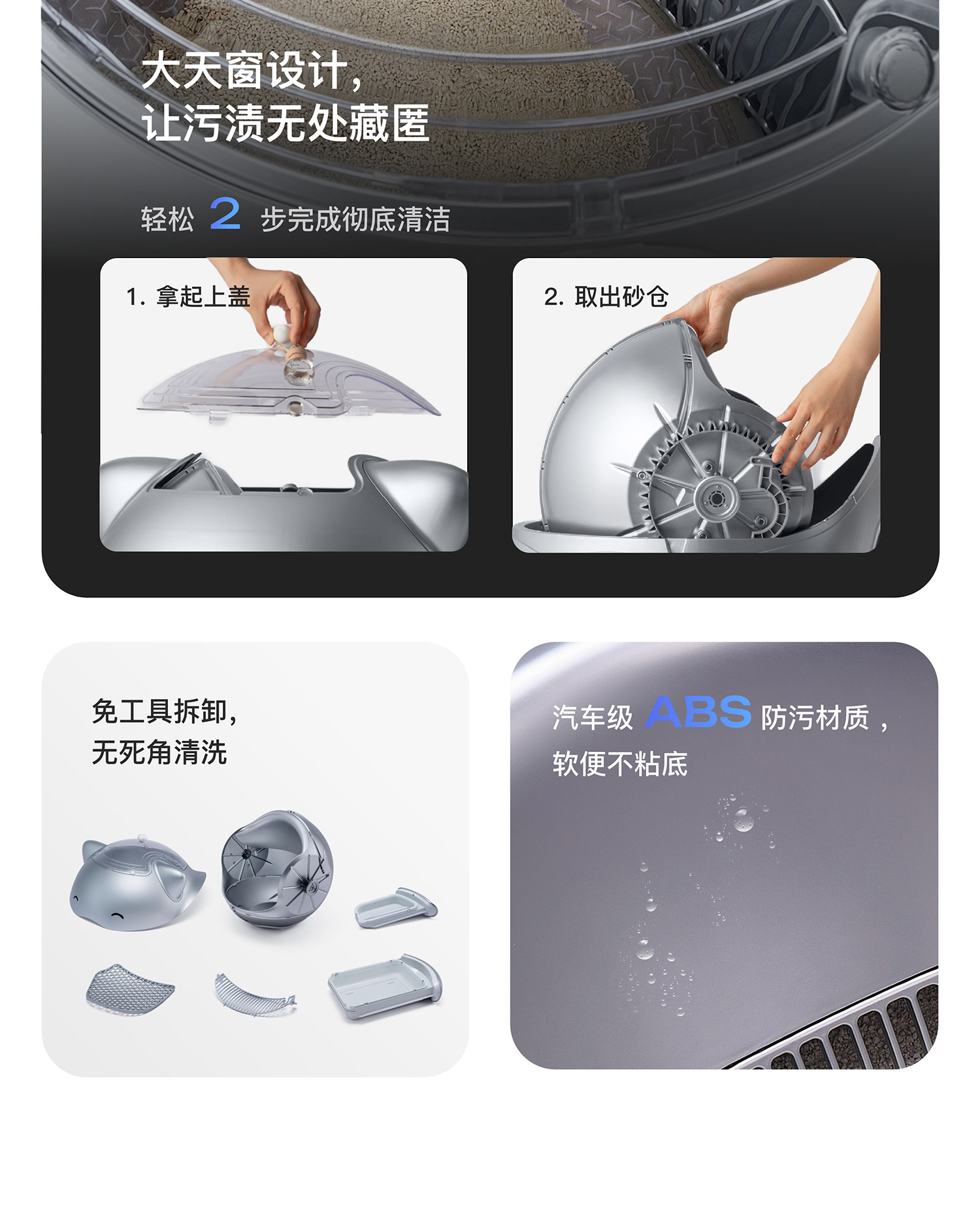 大天窗设计，
让污渍无处藏匿

轻松 2 步完成彻底清洁

1. 拿起上盖

2. 取出砂仓

免工具拆卸，
无死角清洗

汽车级 ABS 防污材质，
软便不粘底