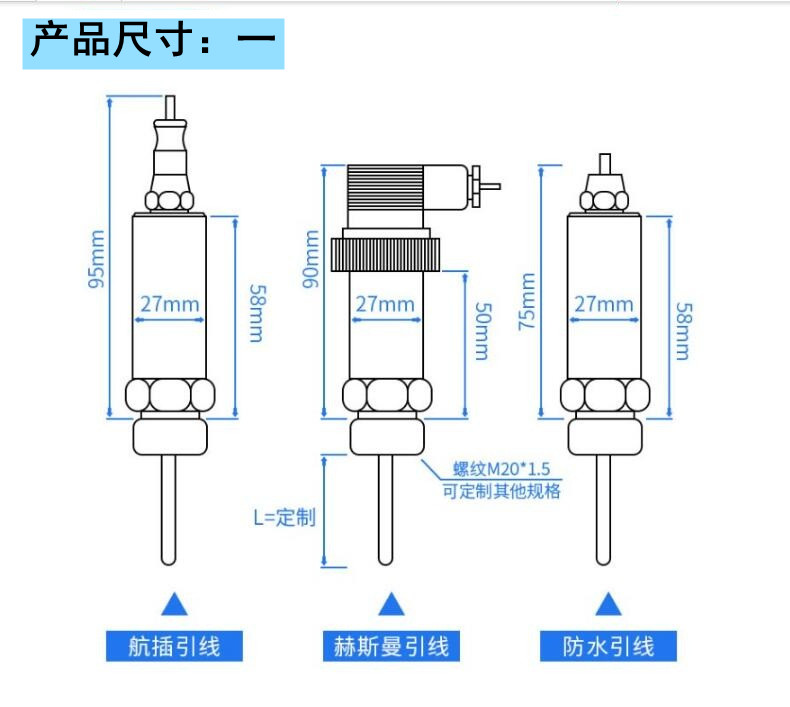 产品尺寸：一

95mm

27mm

58mm

90mm

27mm

50mm

75mm

27mm

58mm

螺纹M20*1.5
可定制其他规格

L=定制

航插引线

赫斯曼引线

防水引线