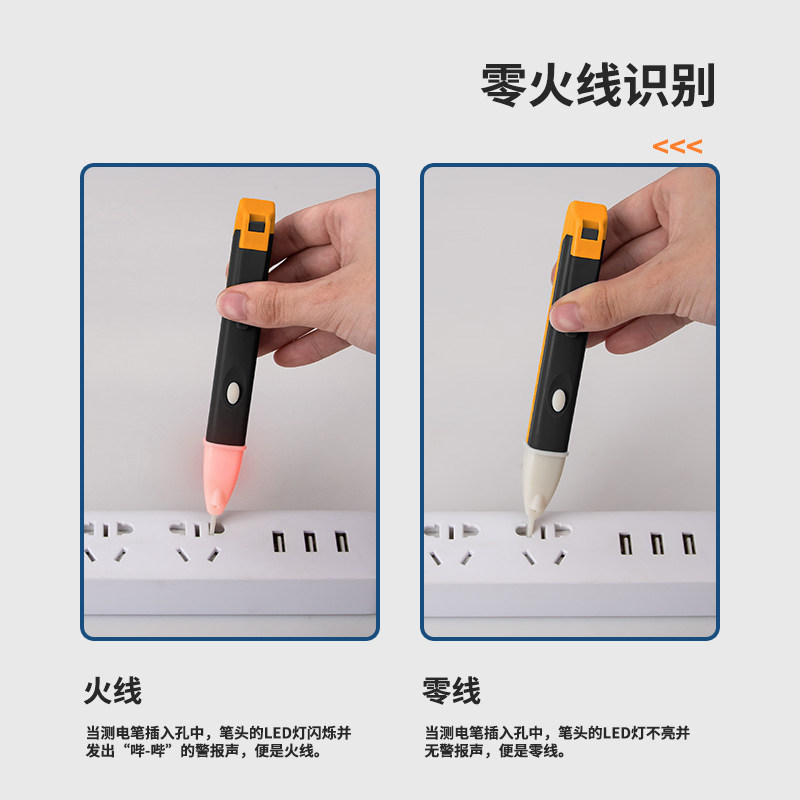 零火线识别

<<<

火线

当测电笔插入孔中，笔头的LED灯闪烁并发出“哔-哔”的警报声，便是火线。

零线

当测电笔插入孔中，笔头的LED灯不亮并无警报声，便是零线。