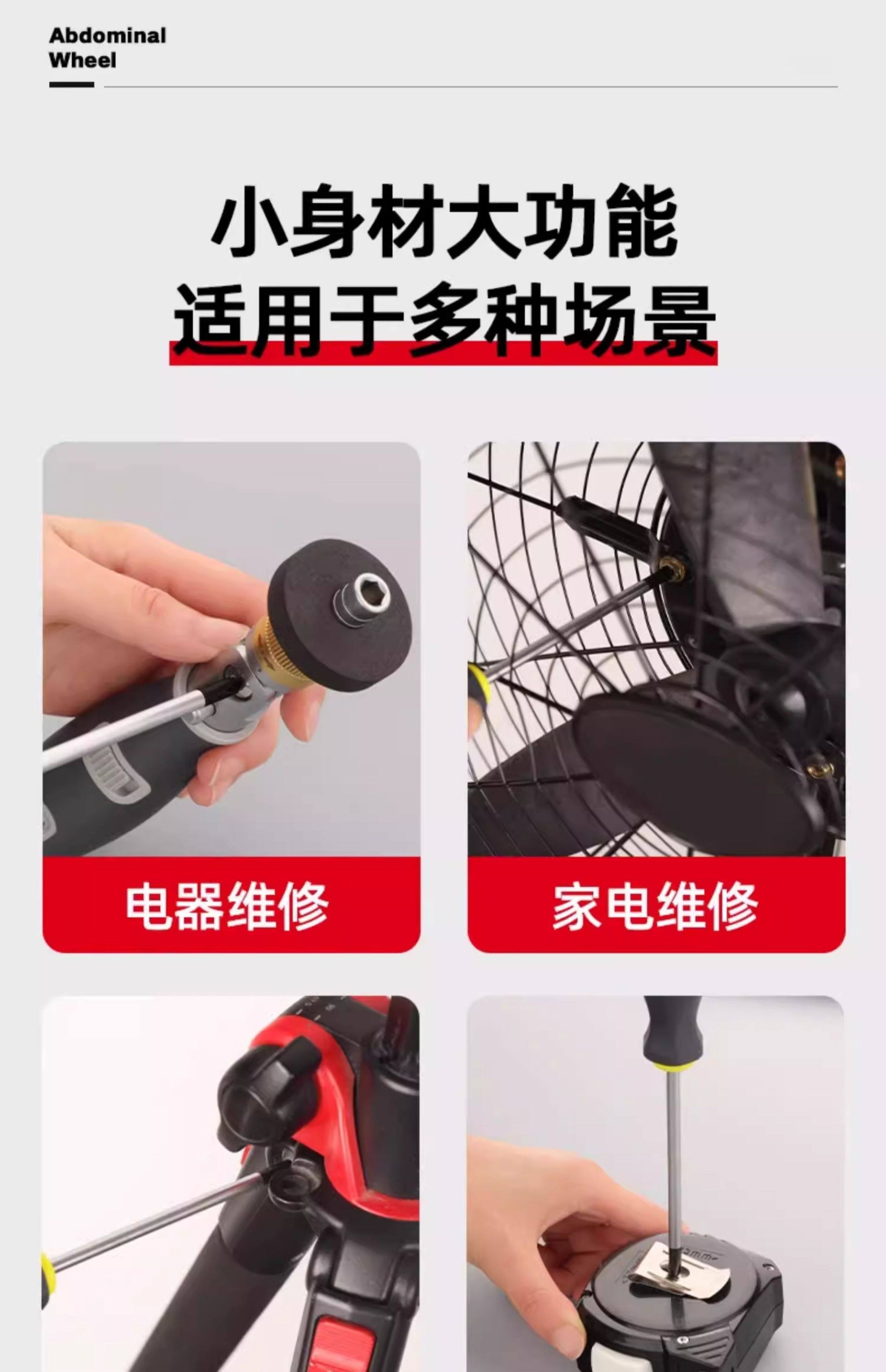 Abdominal Wheel

小身材大功能
适用于多种场景

电器维修

家电维修