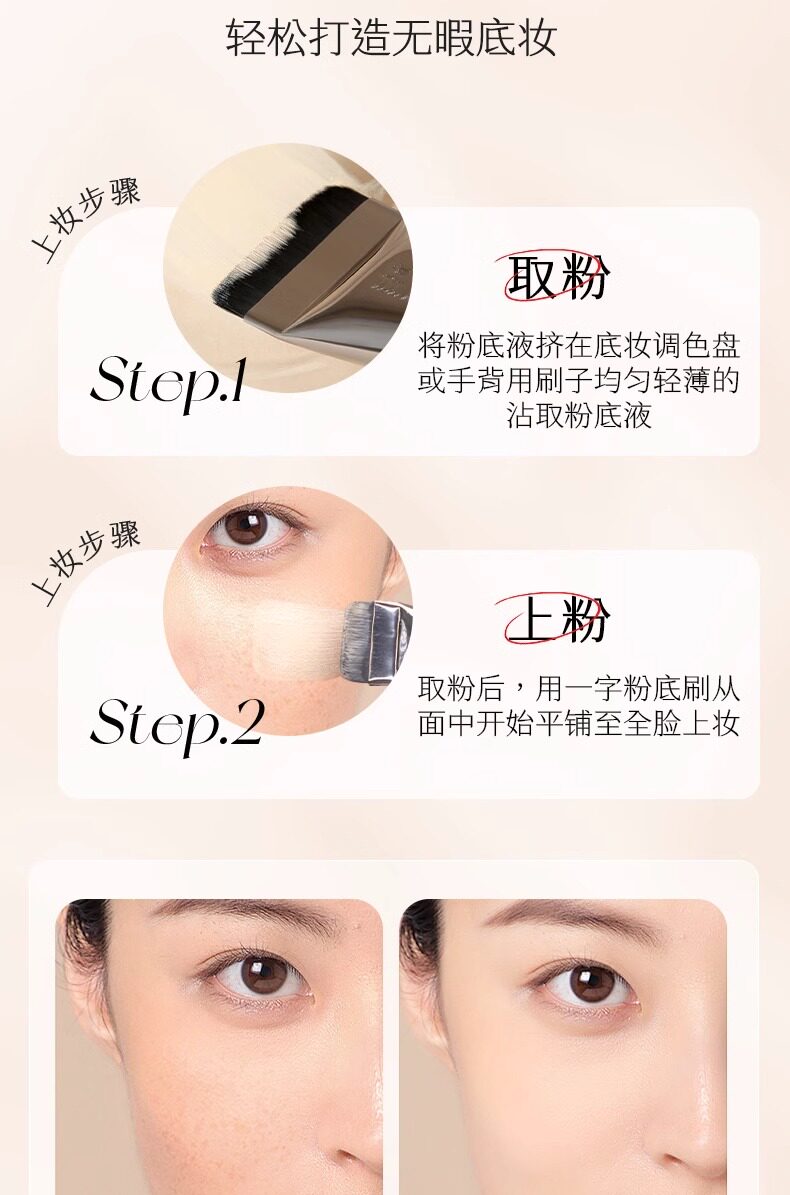 轻松打造无暇底妆

上妆步骤

Step.1

取粉

将粉底液挤在底妆调色盘或手背用刷子均匀轻薄的沾取粉底液

上妆步骤

Step.2

上粉

取粉后，用一字粉底刷从面中开始平铺至全脸上妆