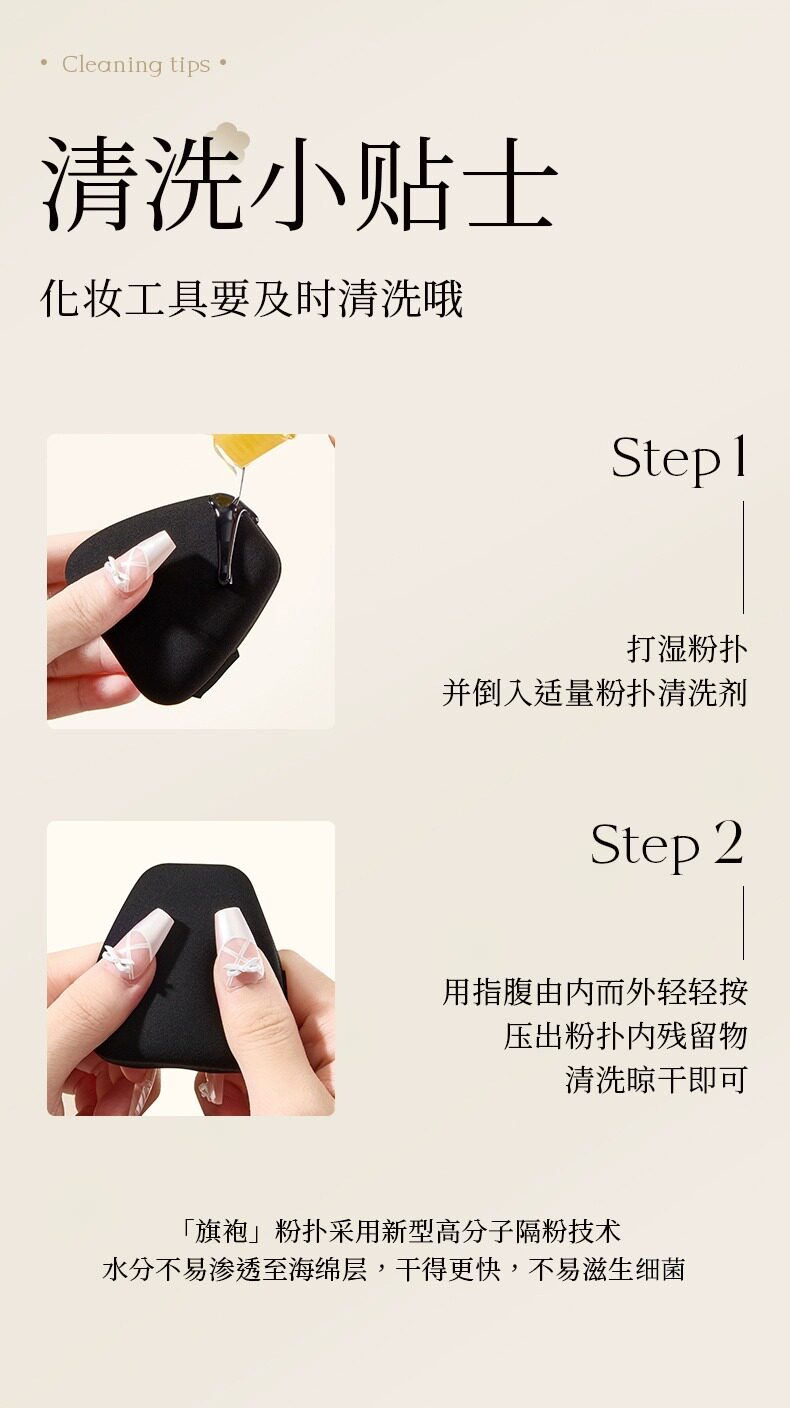 • Cleaning tips •

清洗小贴士

化妆工具要及时清洗哦

Step 1

打湿粉扑
并倒入适量粉扑清洗剂

Step 2

用指腹由内而外轻轻按
压出粉扑内残留物
清洗晾干即可

「旗袍」粉扑采用新型高分子隔粉技术
水分不易渗透至海绵层，干得更快，不易滋生细菌