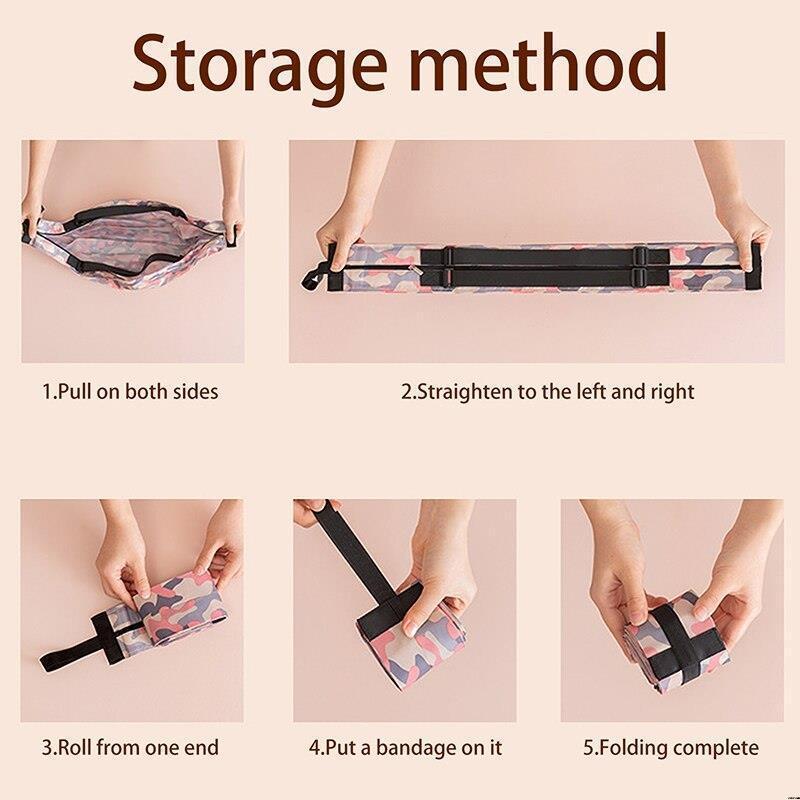 Storage method

1.Pull on both sides

2.Straighten to the left and right

3.Roll from one end

4.Put a bandage on it

5.Folding complete