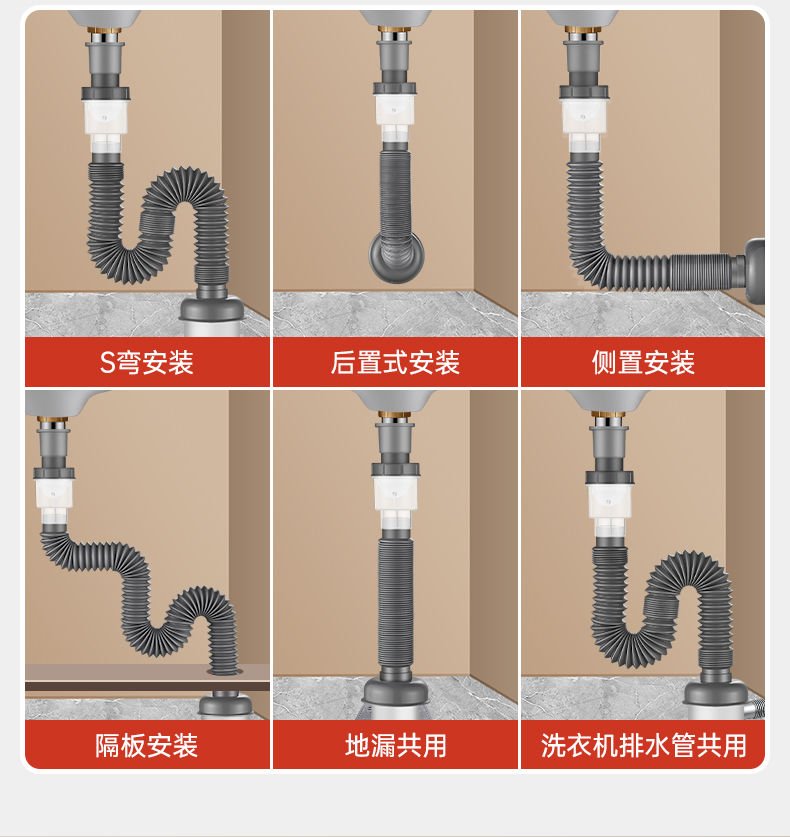 S弯安装

后置式安装

侧置安装

隔板安装

地漏共用

洗衣机排水管共用