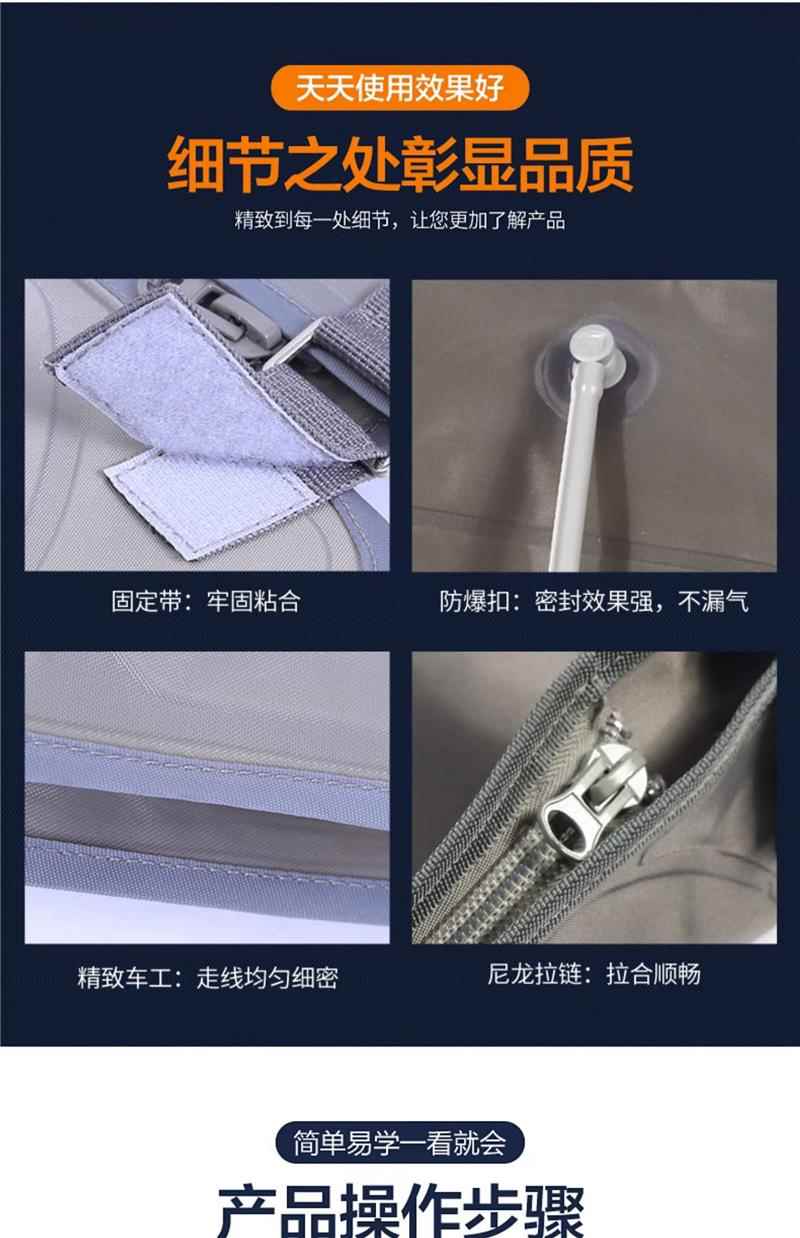 天天使用效果好

细节之处彰显品质

精致到每一处细节，让您更加了解产品

固定带：牢固粘合

防爆扣：密封效果强，不漏气

精致车工：走线均匀细密

尼龙拉链：拉合顺畅

简单易学一看就会

产品操作步骤