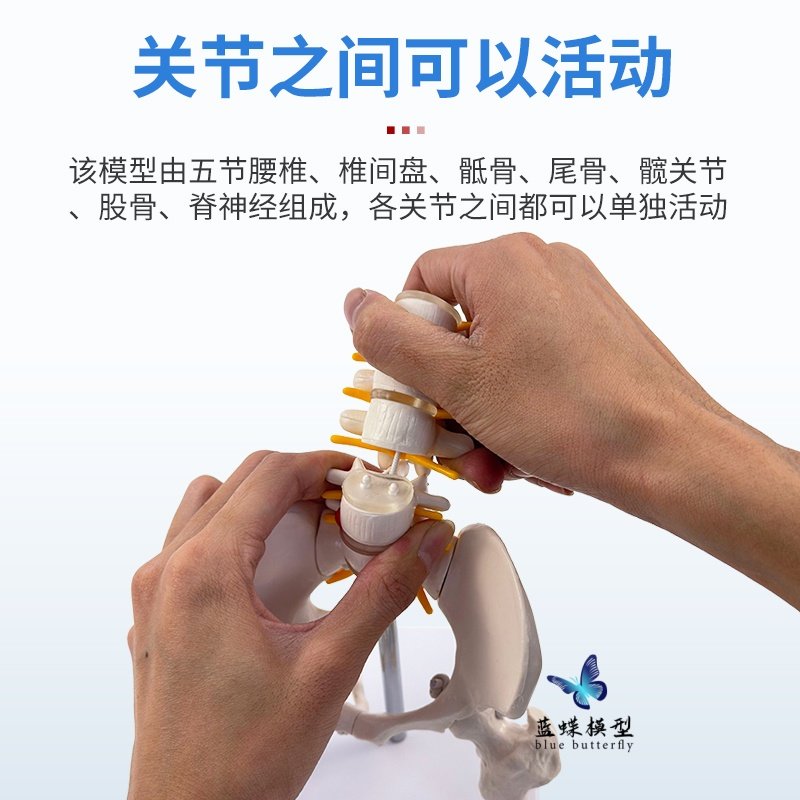 关节之间可以活动

该模型由五节腰椎、椎间盘、骶骨、尾骨、髋关节、股骨、脊神经组成，各关节之间都可以单独活动

蓝蝶模型
blue butterfly