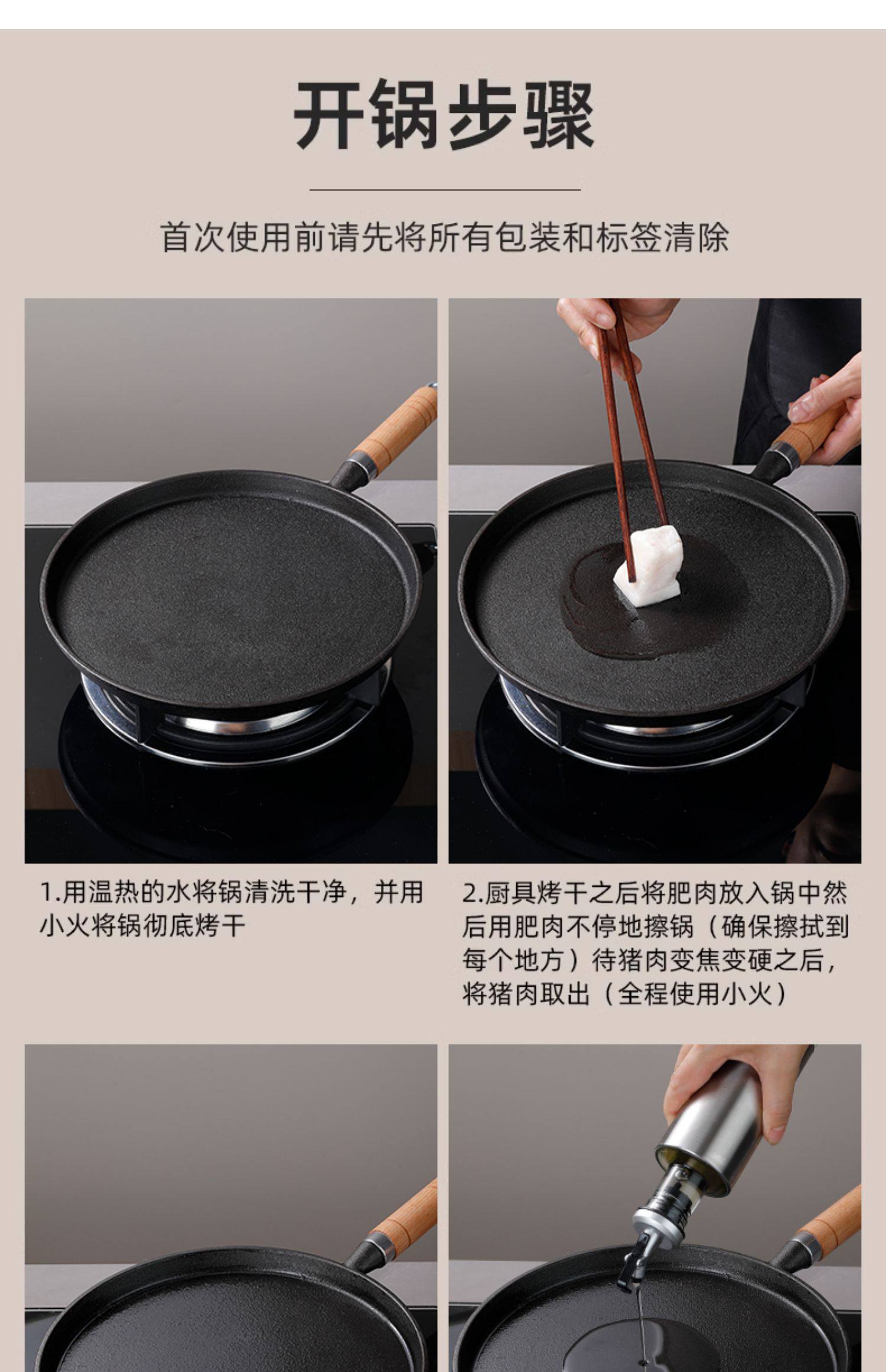 开锅步骤

首次使用前请先将所有包装和标签清除

1.用温热的水将锅清洗干净，并用小火将锅彻底烤干

2.厨具烤干之后将肥肉放入锅中然后用肥肉不停地擦锅（确保擦拭到每个地方）待猪肉变焦变硬之后，将猪肉取出（全程使用小火）