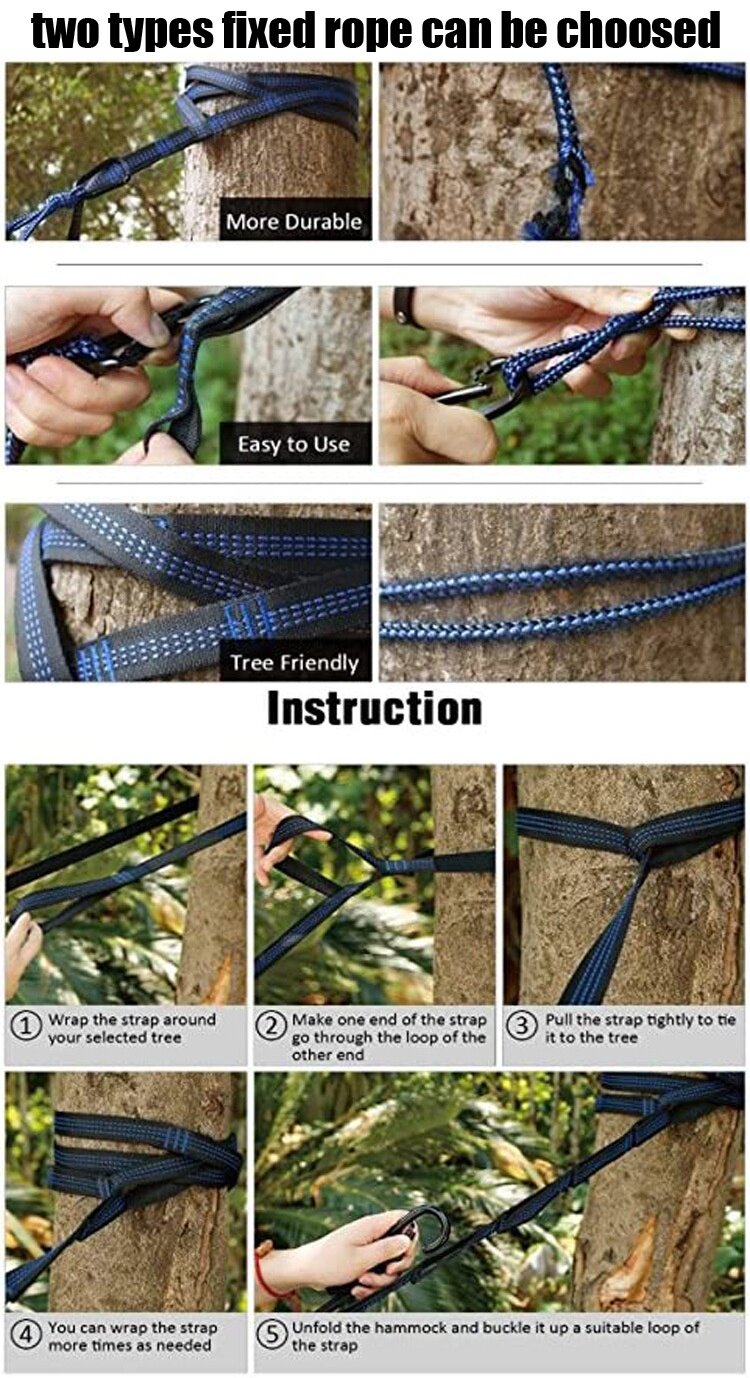 two types fixed rope can be choosed

More Durable

Easy to Use

Tree Friendly

Instruction

① Wrap the strap around your selected tree

② Make one end of the strap go through the loop of the other end

③ Pull the strap tightly to tie it to the tree

④ You can wrap the strap more times as needed

⑤ Unfold the hammock and buckle it up a suitable loop of the strap