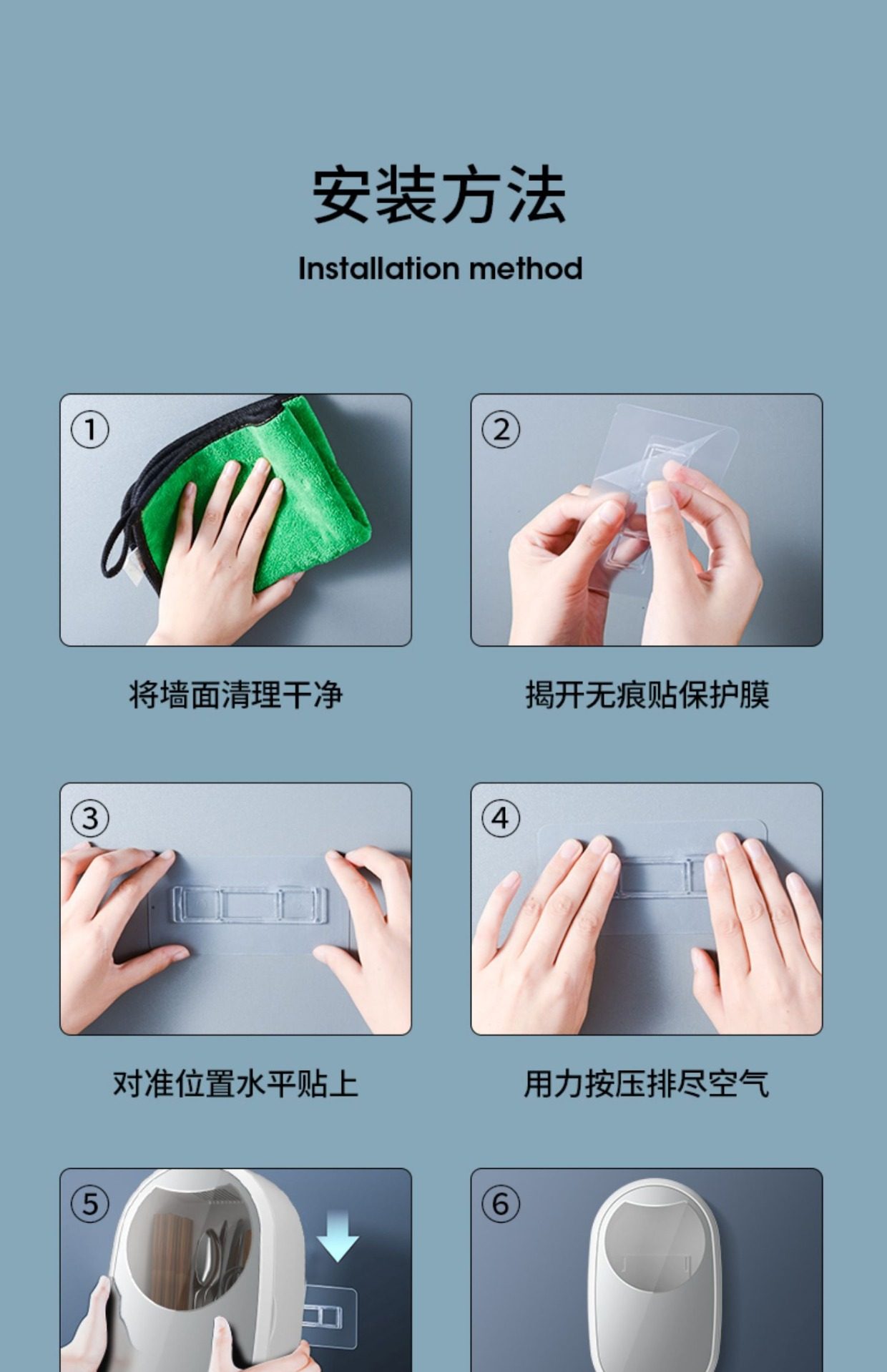 安装方法

Installation method

①

将墙面清理干净

②

揭开无痕贴保护膜

③

对准位置水平贴上

④

用力按压排尽空气

⑤

⑥