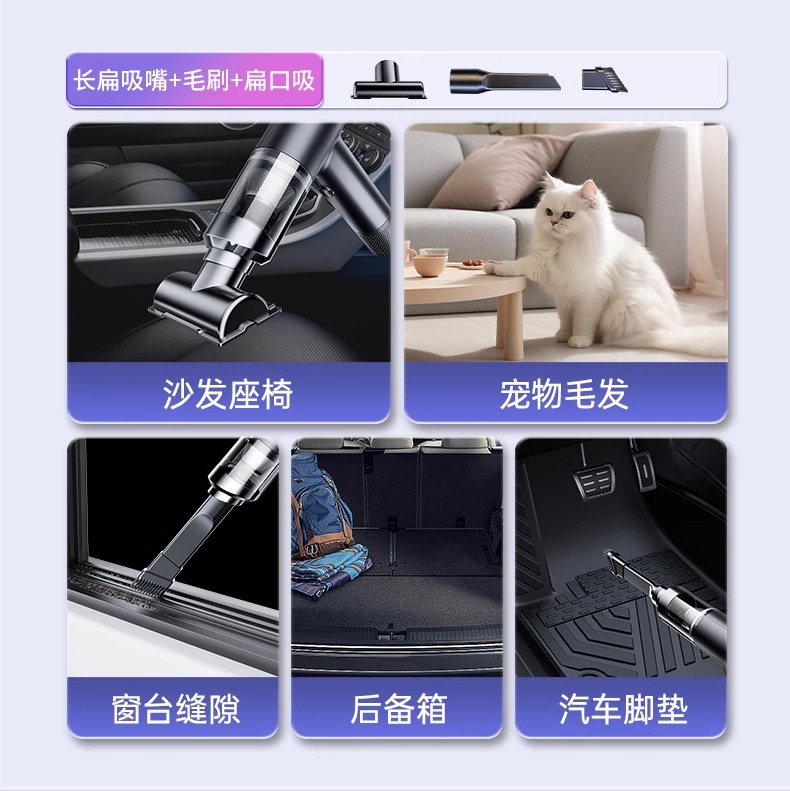 长扁吸嘴+毛刷+扁口吸

沙发座椅

宠物毛发

窗台缝隙

后备箱

汽车脚垫