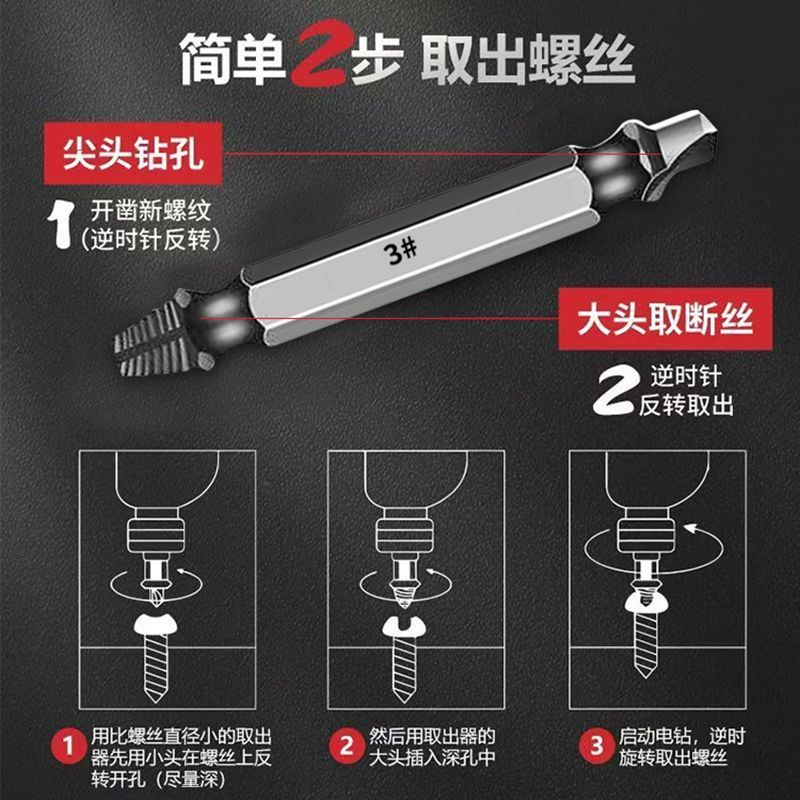 简单2步 取出螺丝

尖头钻孔

1 开凿新螺纹
(逆时针反转)

3#

大头取断丝

2 逆时针
反转取出

1 用比螺丝直径小的取出器先用小头在螺丝上反转开孔（尽量深）

2 然后用取出器的大头插入深孔中

3 启动电钻，逆时旋转取出螺丝