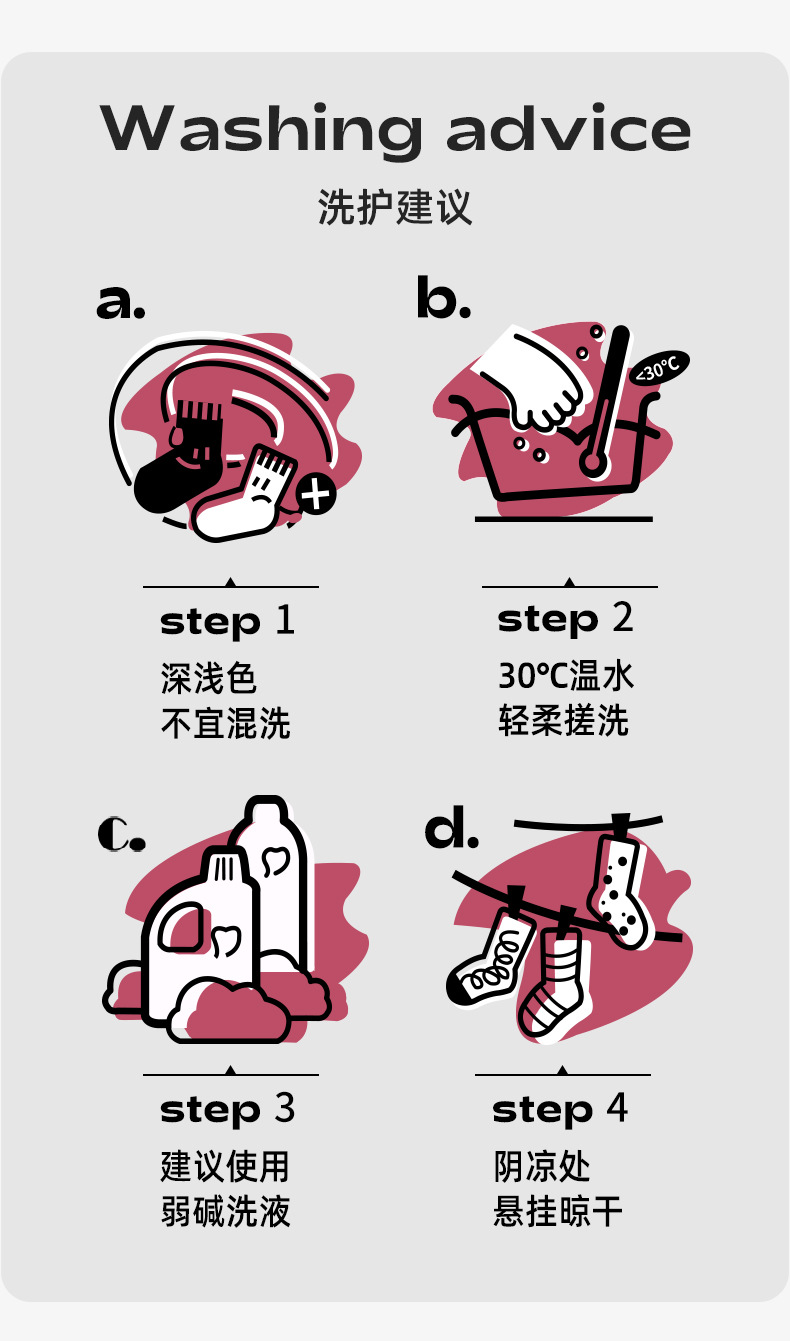 Washing advice
洗护建议

a.

step 1
深浅色
不宜混洗

b.

<30°C

step 2
30℃温水
轻柔搓洗

c.

step 3
建议使用
弱碱洗液

d.

step 4
阴凉处
悬挂晾干