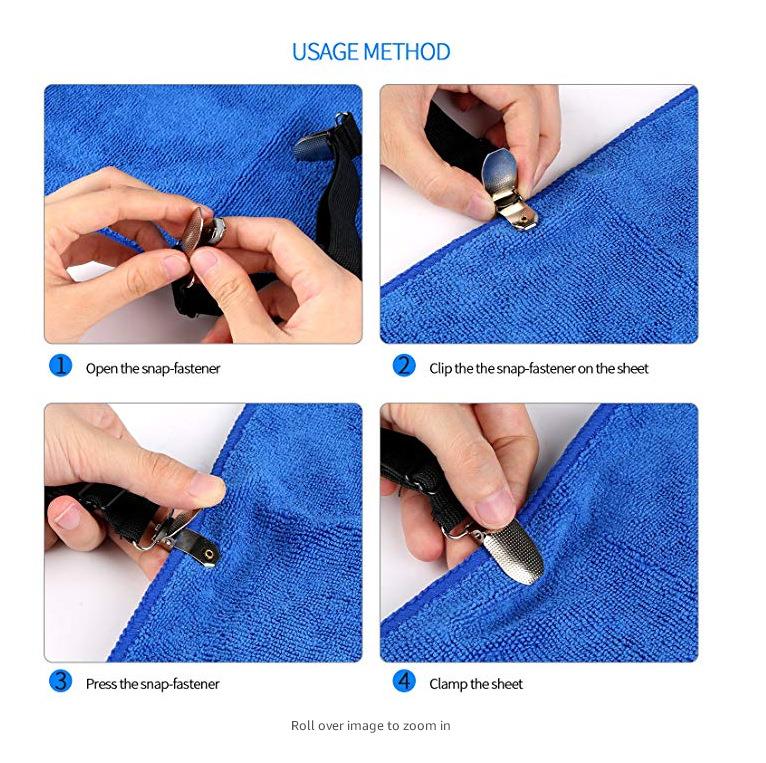 USAGE METHOD

1 Open the snap-fastener

2 Clip the the snap-fastener on the sheet

3 Press the snap-fastener

4 Clamp the sheet

Roll over image to zoom in