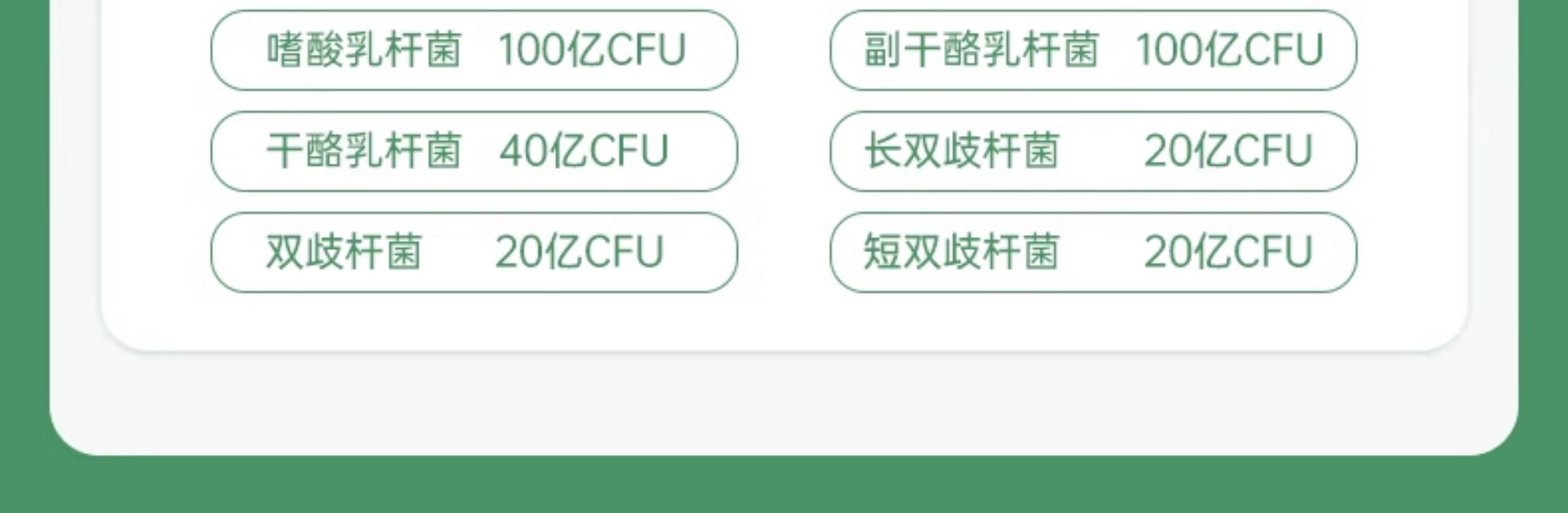 嗜酸乳杆菌 100亿CFU

副干酪乳杆菌 100亿CFU

干酪乳杆菌 40亿CFU

长双歧杆菌 20亿CFU

双歧杆菌 20亿CFU

短双歧杆菌 20亿CFU