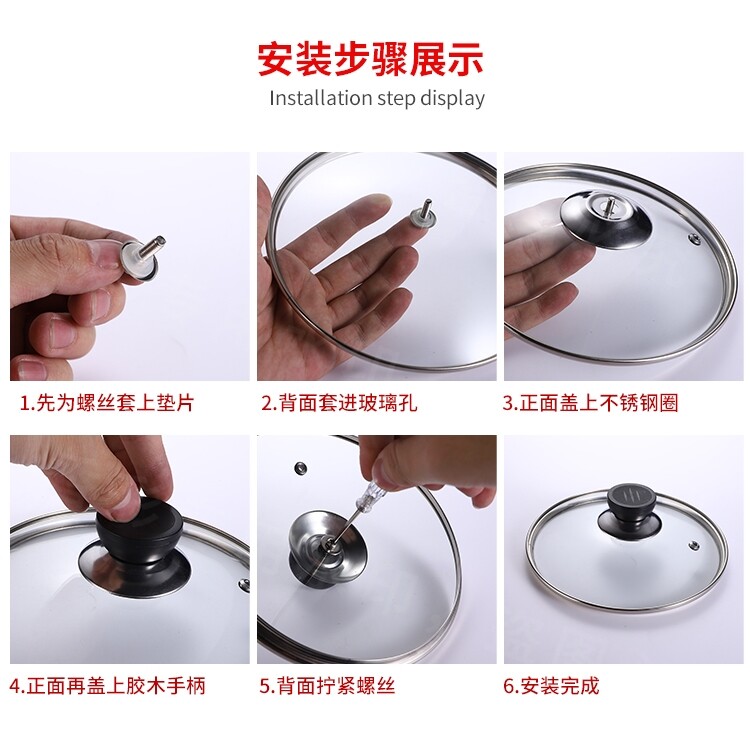 安装步骤展示
Installation step display

1.先为螺丝套上垫片

2.背面套进玻璃孔

3.正面盖上不锈钢圈

4.正面再盖上胶木手柄

5.背面拧紧螺丝

6.安装完成